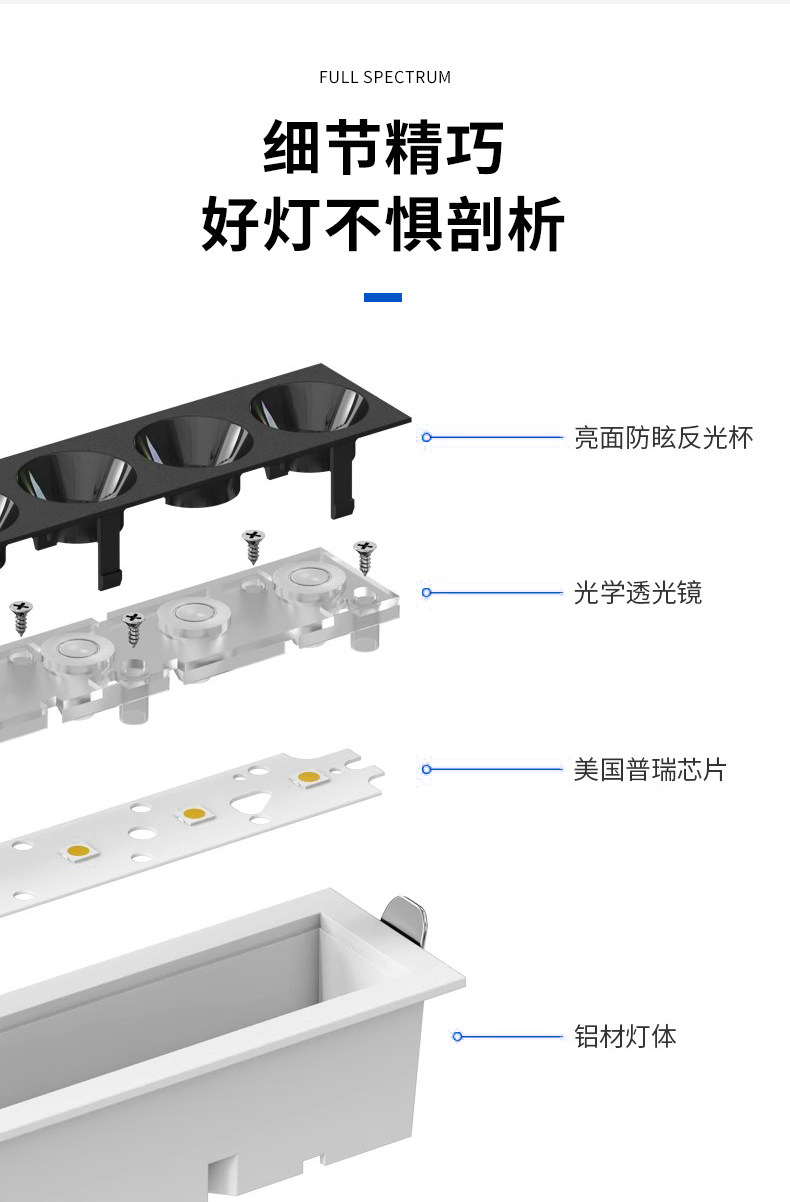 FULL SPECTRUM

细节精巧
好灯不惧剖析

亮面防眩反光杯

光学透光镜

美国普瑞芯片

铝材灯体