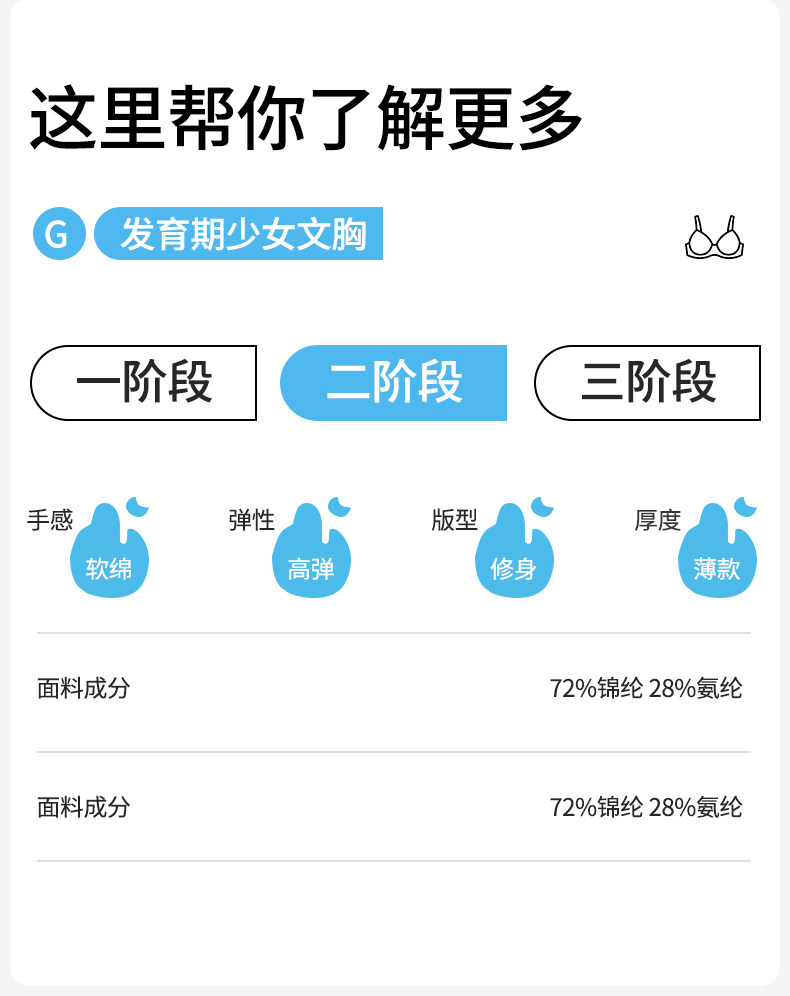 这里帮你了解更多

G 发育期少女文胸

一阶段 二阶段 三阶段

手感 软绵

弹性 高弹

版型 修身

厚度 薄款

面料成分 72%锦纶 28%氨纶

面料成分 72%锦纶 28%氨纶