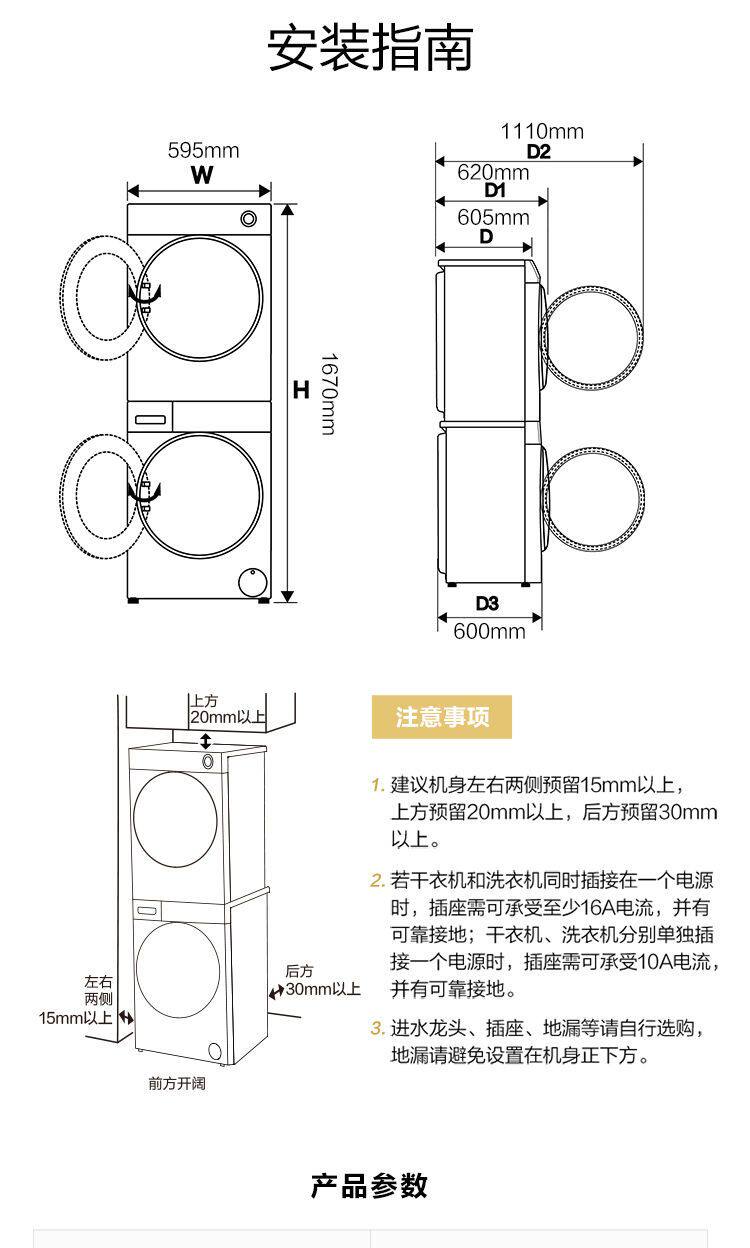 安装指南

595mm
W

H
1670mm

1110mm
D2
620mm
D1
605mm
D

D3
600mm

上方
20mm以上

左右
两侧
15mm以上

后方
30mm以上

前方开阔

注意事项

1. 建议机身左右两侧预留15mm以上，上方预留20mm以上，后方预留30mm以上。

2. 若干衣机和洗衣机同时插接在一个电源时，插座需可承受至少16A电流，并有可靠接地；干衣机、洗衣机分别单独插接一个电源时，插座需可承受10A电流，并有可靠接地。

3. 进水龙头、插座、地漏等请自行选购，地漏请避免设置在机身正下方。

产品参数