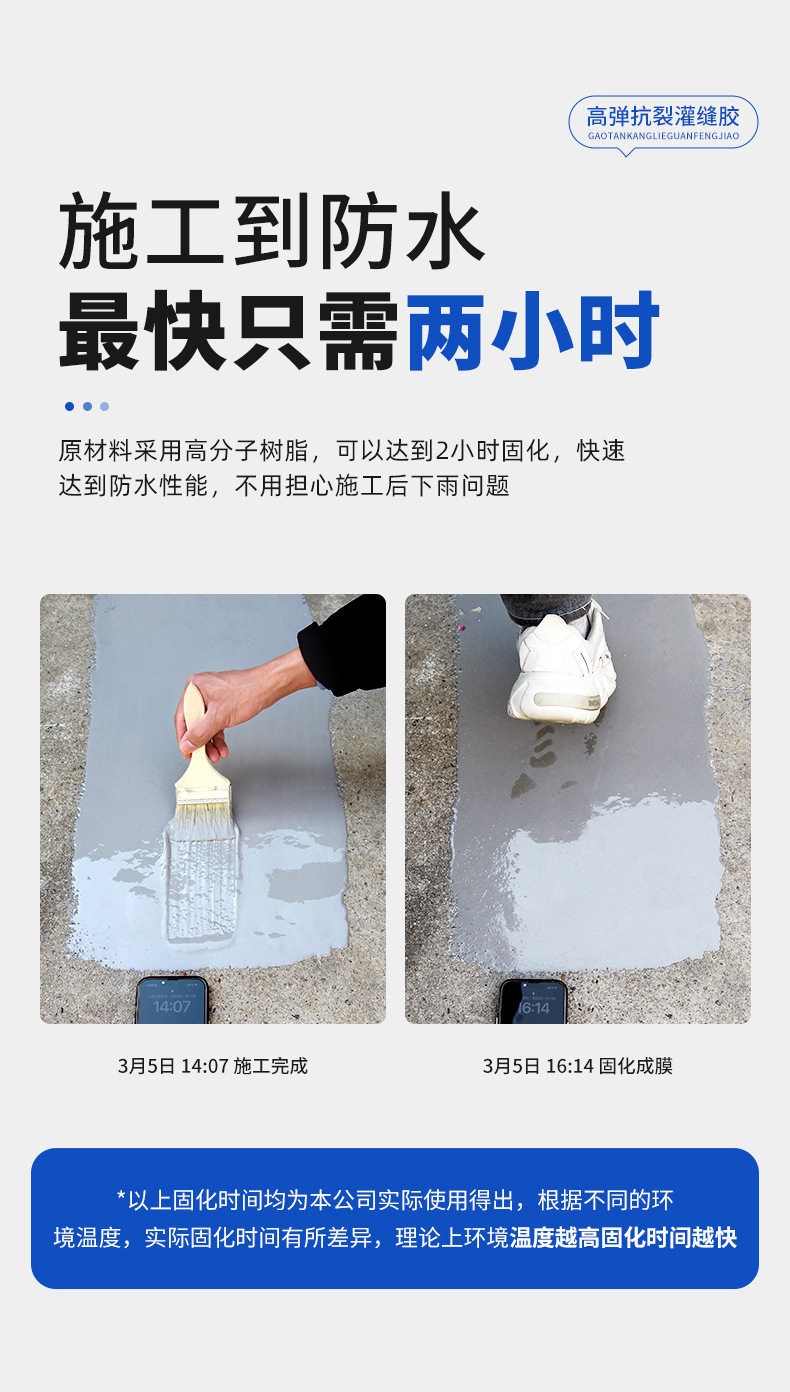 高弹抗裂灌缝胶
GAOTANKANGLIEGUANFENGJIAO

施工到防水
最快只需两小时

原材料采用高分子树脂，可以达到2小时固化，快速达到防水性能，不用担心施工后下雨问题

14:07

16:14

3月5日 14:07 施工完成

3月5日 16:14 固化成膜

*以上固化时间均为本公司实际使用得出，根据不同的环境温度，实际固化时间有所差异，理论上环境温度越高固化时间越快