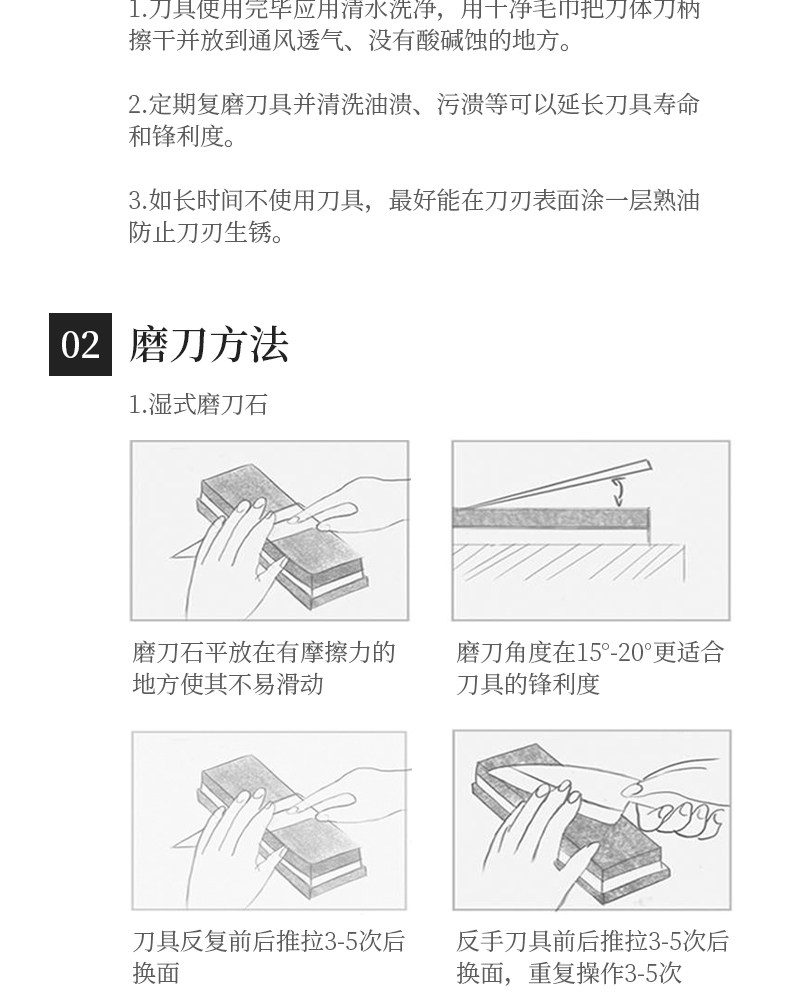 1.刀具使用完毕应用清水洗净，用干净毛巾把刀体刀柄擦干并放到通风透气、没有酸碱蚀的地方。

2.定期复磨刀具并清洗油渍、污渍等可以延长刀具寿命和锋利度。

3.如长时间不使用刀具，最好能在刀刃表面涂一层熟油防止刀刃生锈。

02 磨刀方法

1.湿式磨刀石

磨刀石平放在有摩擦力的地方使其不易滑动

磨刀角度在15°-20°更适合刀具的锋利度

刀具反复前后推拉3-5次后换面

反手刀具前后推拉3-5次后换面，重复操作3-5次