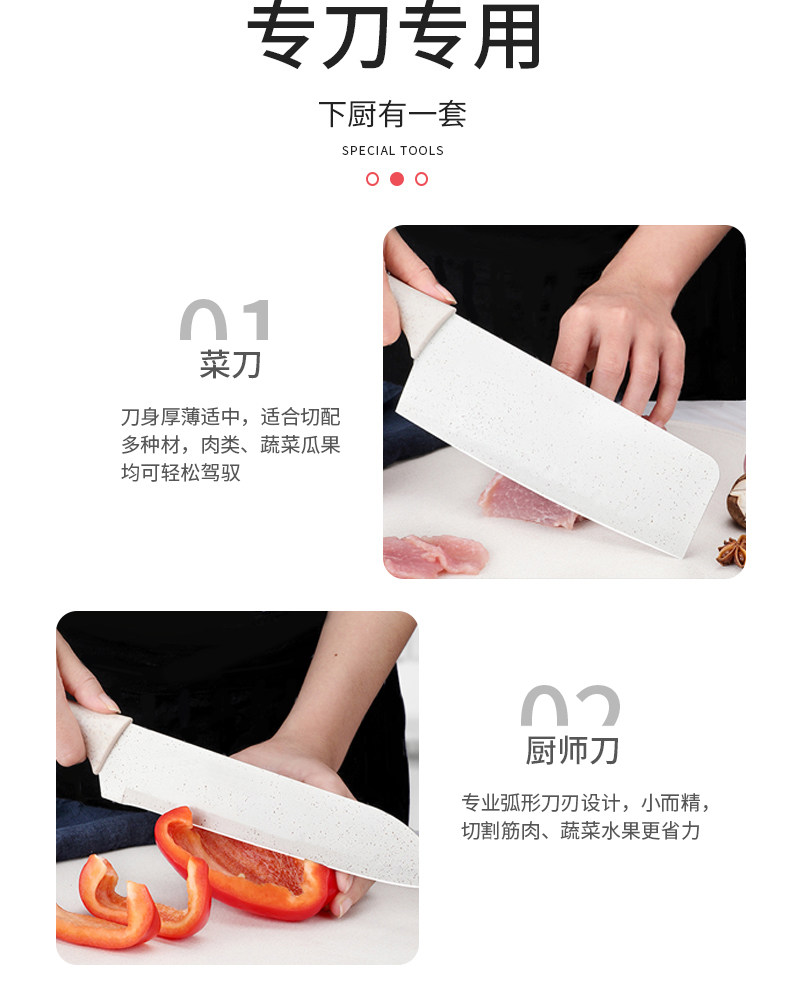 专刀专用

下厨有一套

SPECIAL TOOLS

01
菜刀

刀身厚薄适中，适合切配多种材，肉类、蔬菜瓜果均可轻松驾驭

02
厨师刀

专业弧形刀刃设计，小而精，切割筋肉、蔬菜水果更省力