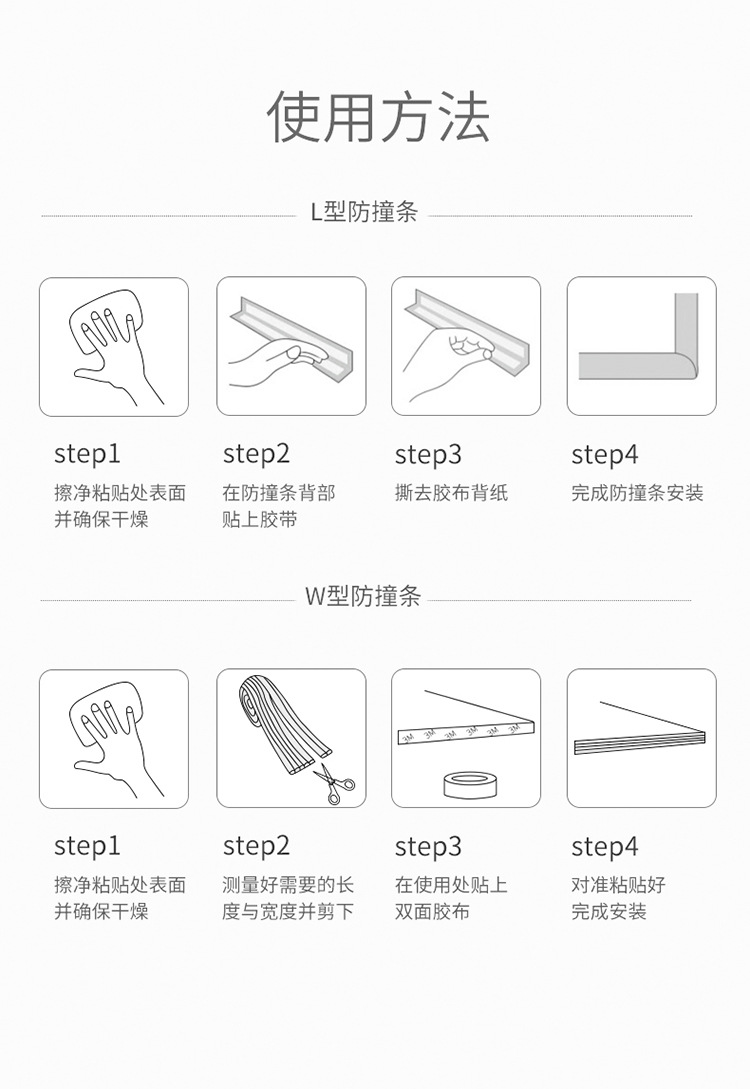 使用方法

L型防撞条

step1
擦净粘贴处表面并确保干燥

step2
在防撞条背部贴上胶带

step3
撕去胶布背纸

step4
完成防撞条安装

W型防撞条

3M 3M 3M 3M 3M

step1
擦净粘贴处表面并确保干燥

step2
测量好需要的长度与宽度并剪下

step3
在使用处贴上双面胶布

step4
对准粘贴好完成安装