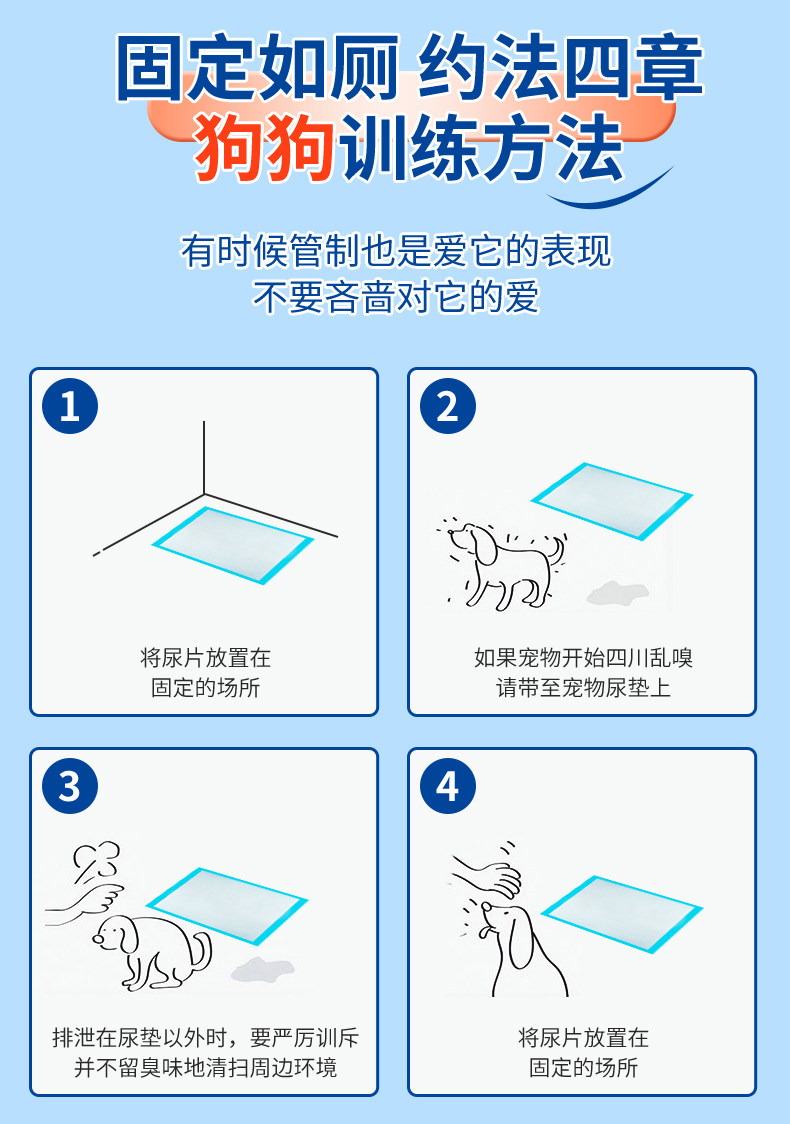 固定如厕 约法四章
狗狗训练方法

有时候管制也是爱它的表现
不要吝啬对它的爱

1

将尿片放置在
固定的场所

2

如果宠物开始四川乱嗅
请带至宠物尿垫上

3

排泄在尿垫以外时，要严厉训斥
并不留臭味地清扫周边环境

4

将尿片放置在
固定的场所