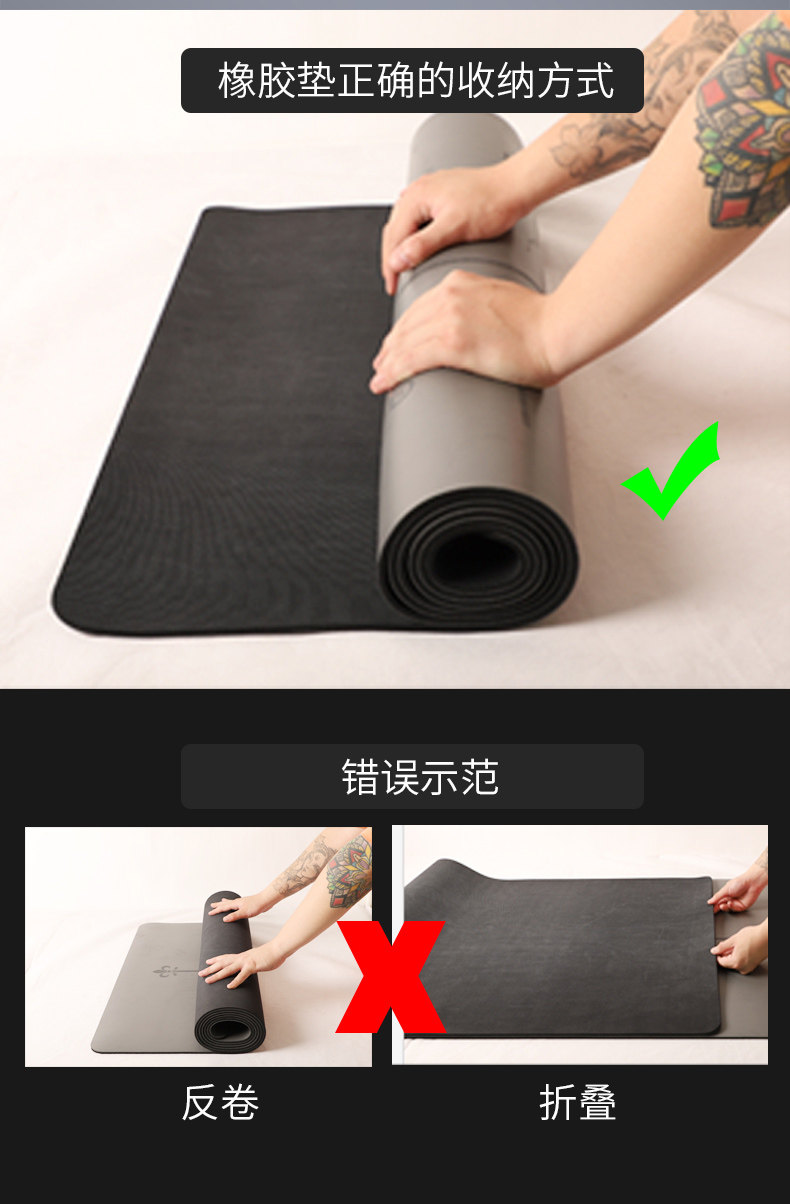 橡胶垫正确的收纳方式

错误示范

反卷

折叠