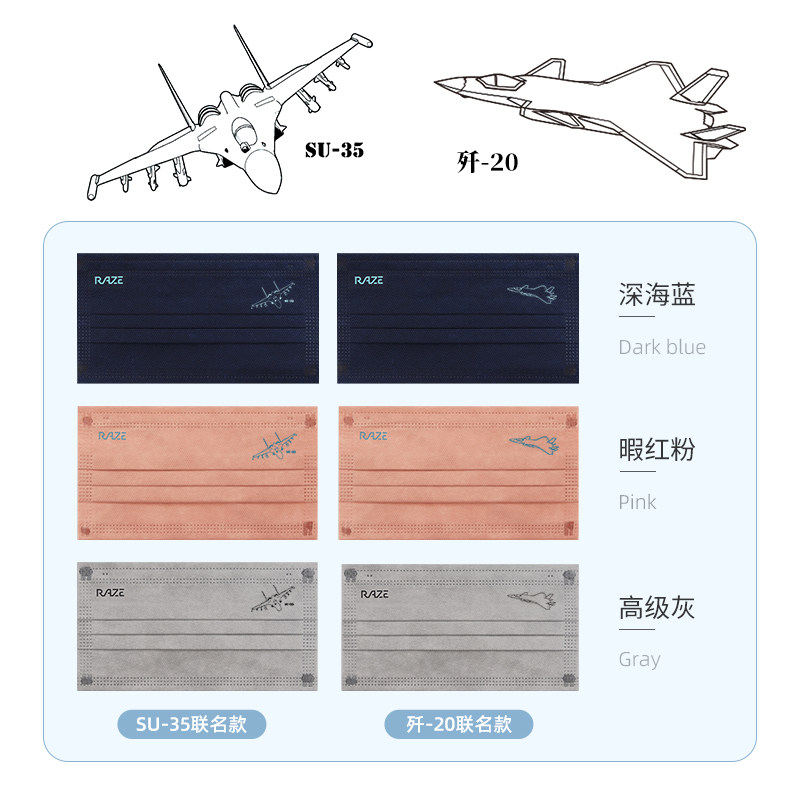 SU-35

歼-20

RAZE

RAZE

深海蓝

Dark blue

RAZE

RAZE

暇红粉

Pink

RAZE

RAZE

高级灰

Gray

SU-35联名款

歼-20联名款