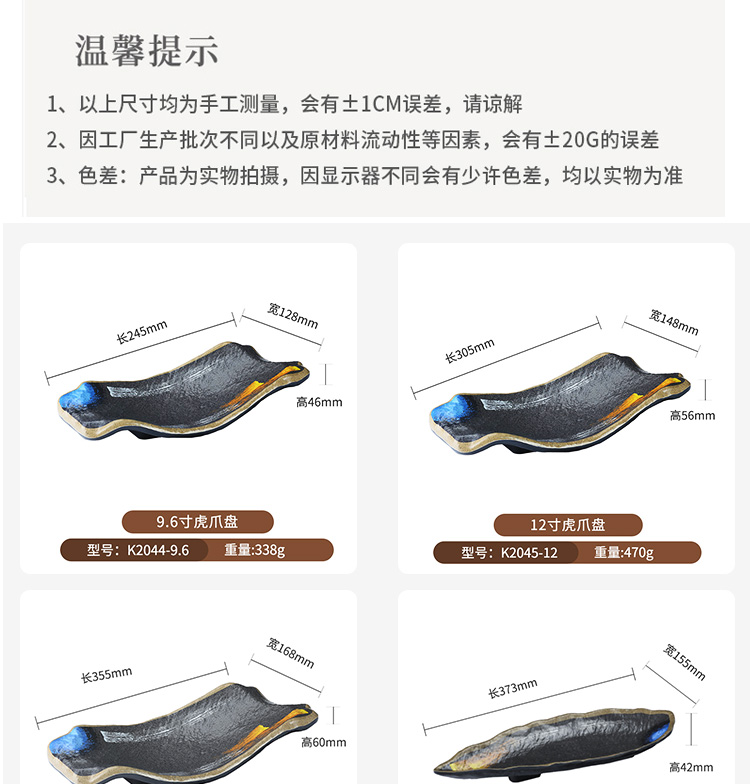 温馨提示

1、以上尺寸均为手工测量，会有±1CM误差，请谅解
2、因工厂生产批次不同以及原材料流动性等因素，会有±20G的误差
3、色差：产品为实物拍摄，因显示器不同会有少许色差，均以实物为准

长245mm
宽128mm
高46mm
9.6寸虎爪盘
型号：K2044-9.6
重量:338g

长305mm
宽148mm
高56mm
12寸虎爪盘
型号：K2045-12
重量:470g

长355mm
宽168mm
高60mm

长373mm
宽155mm
高42mm