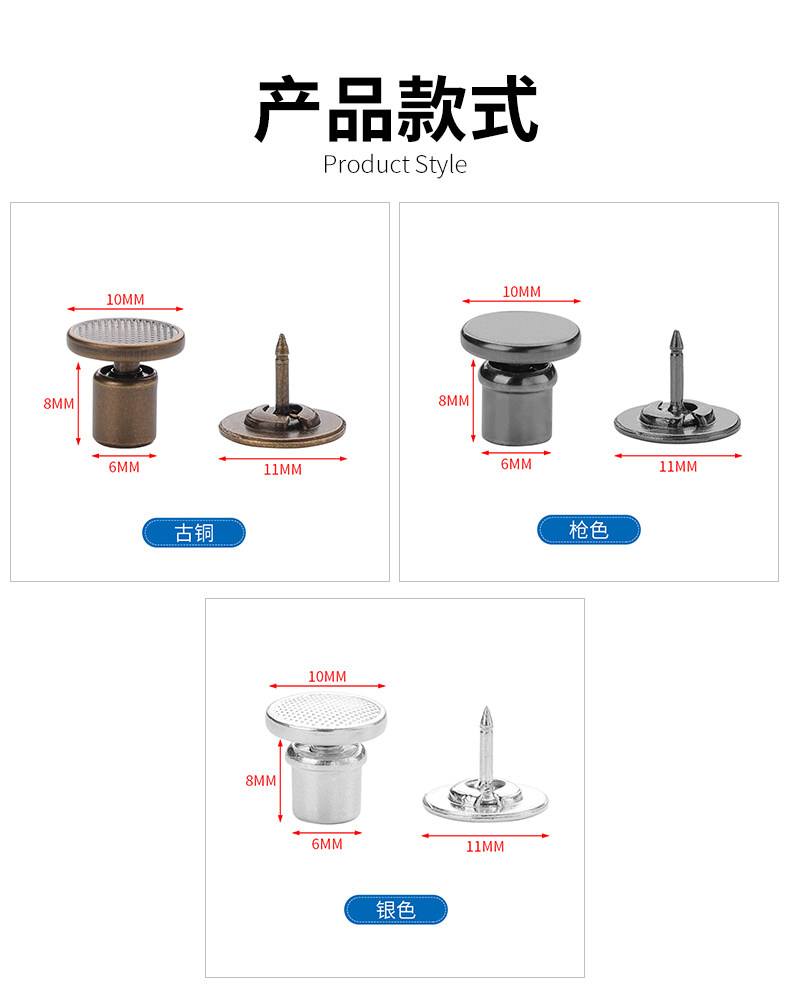 产品款式
Product Style

10MM
8MM
6MM
11MM
古铜

10MM
8MM
6MM
11MM
枪色

10MM
8MM
6MM
11MM
银色