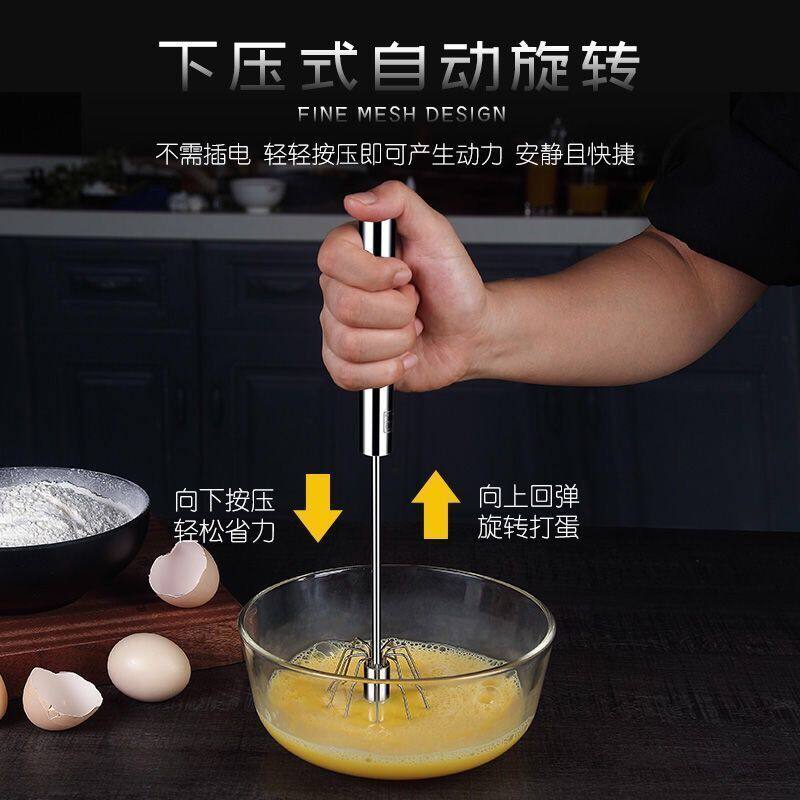 下压式自动旋转

FINE MESH DESIGN

不需插电 轻轻按压即可产生动力 安静且快捷

向下按压
轻松省力

向上回弹
旋转打蛋