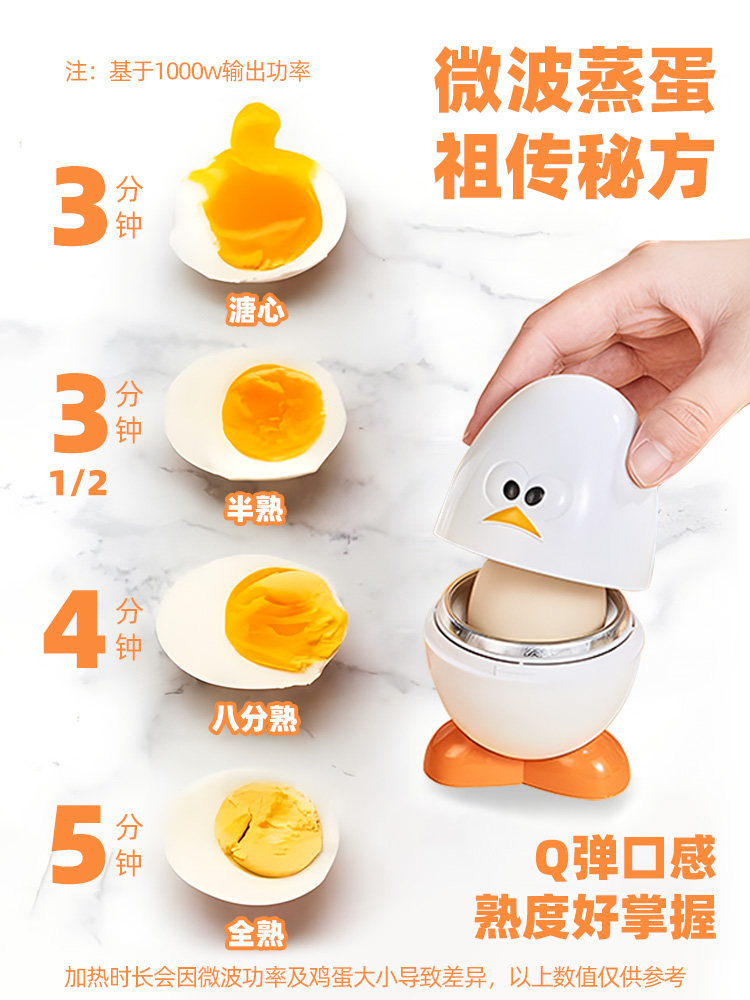 注：基于1000w输出功率

微波蒸蛋
祖传秘方

3 分钟
溏心

3 1/2 分钟
半熟

4 分钟
八分熟

5 分钟
全熟

Q弹口感
熟度好掌握

加热时长会因微波功率及鸡蛋大小导致差异，以上数值仅供参考