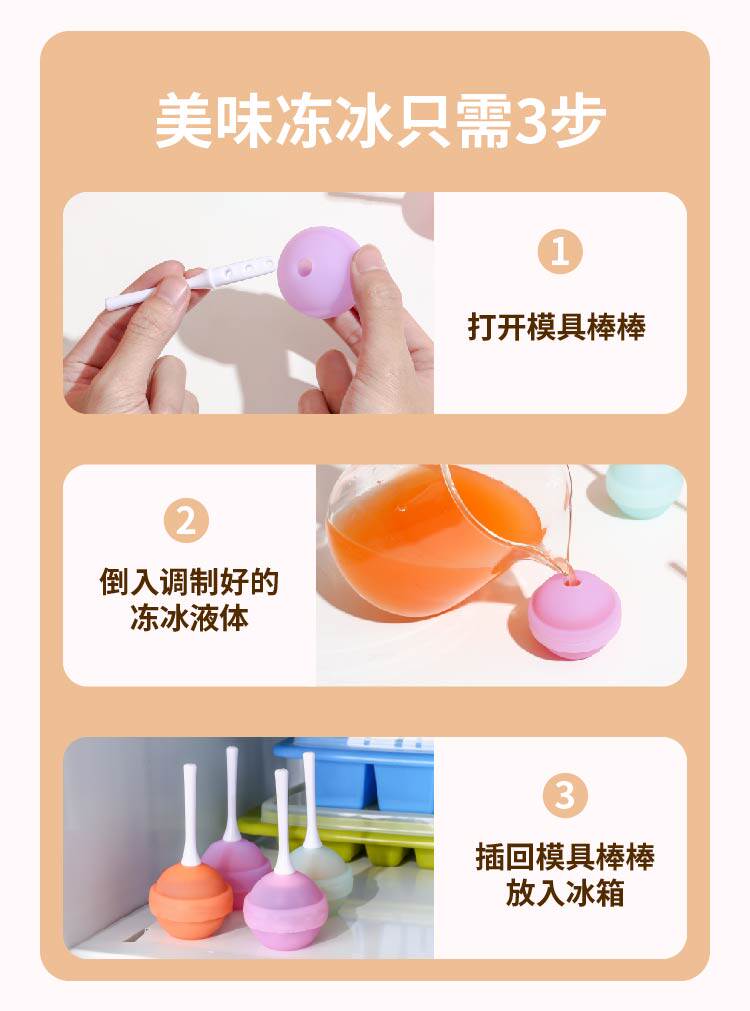 美味冻冰只需3步

1

打开模具棒棒

2

倒入调制好的冻冰液体

3

插回模具棒棒放入冰箱