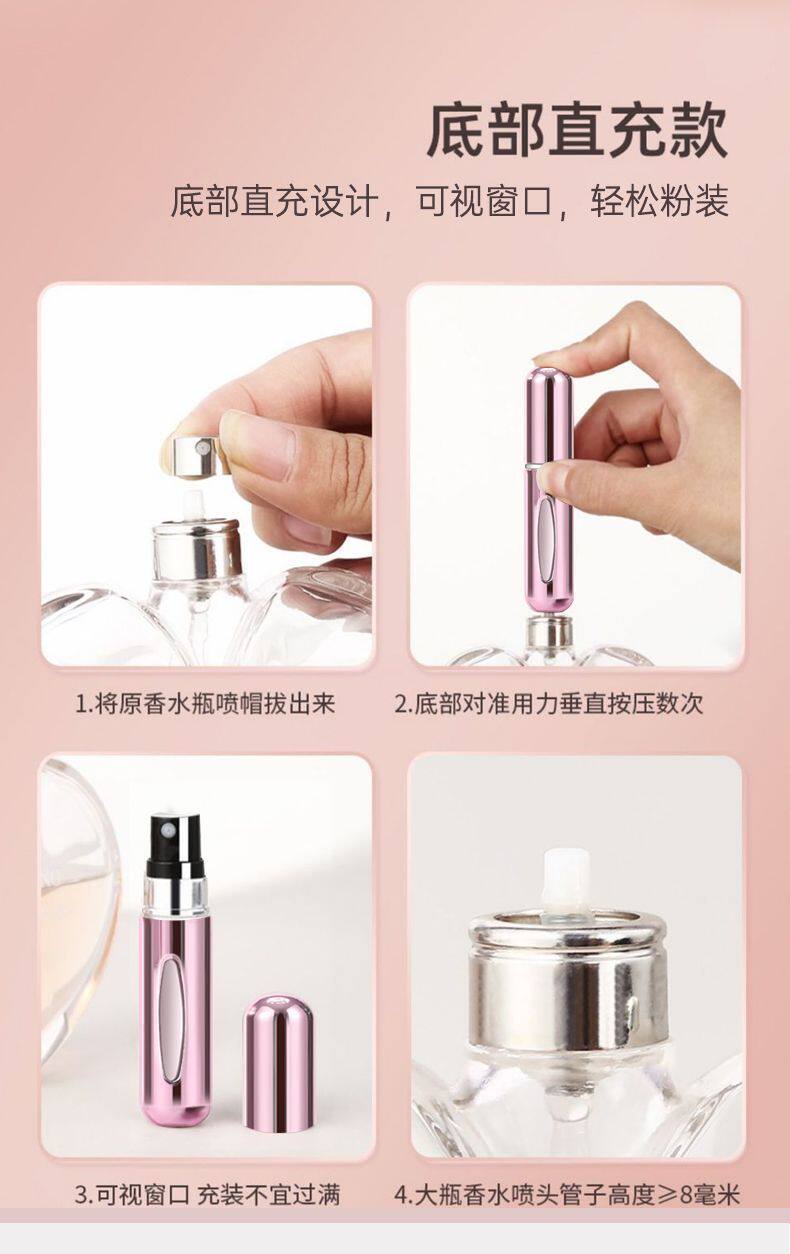 底部直充款

底部直充设计，可视窗口，轻松粉装

1.将原香水瓶喷帽拔出来

2.底部对准用力垂直按压数次

3.可视窗口 充装不宜过满

4.大瓶香水喷头管子高度≥8毫米