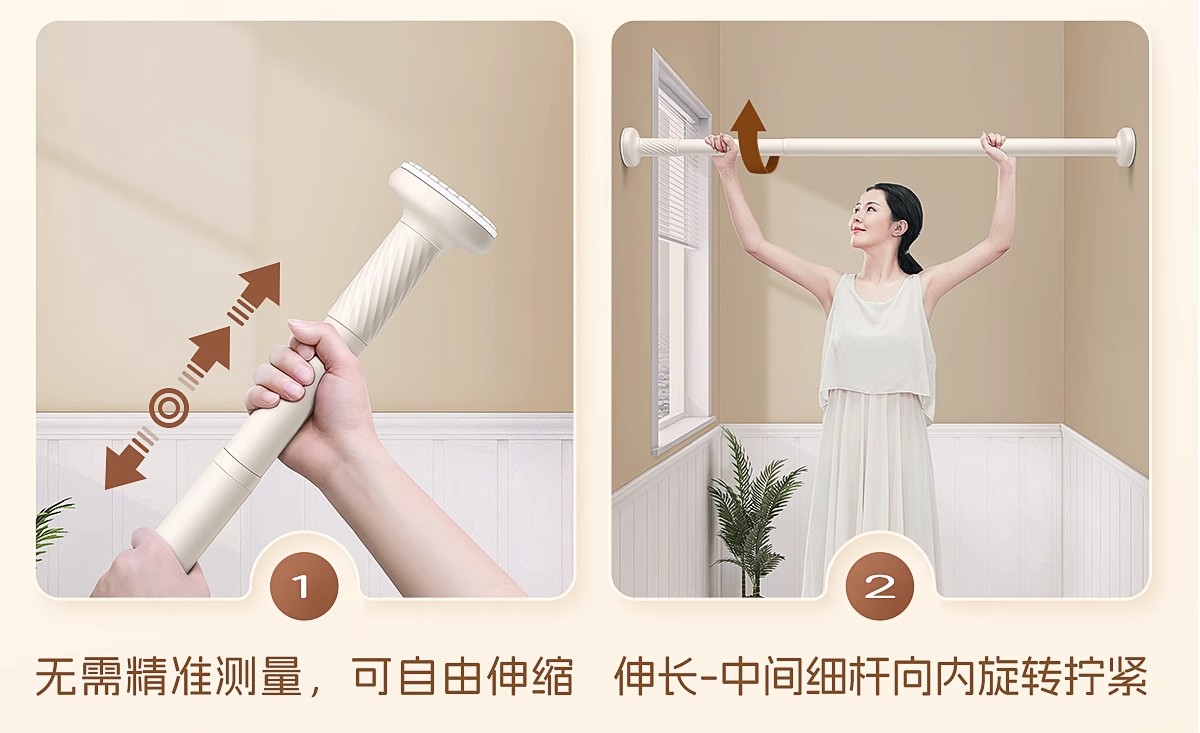 1

无需精准测量，可自由伸缩

2

伸长-中间细杆向内旋转拧紧