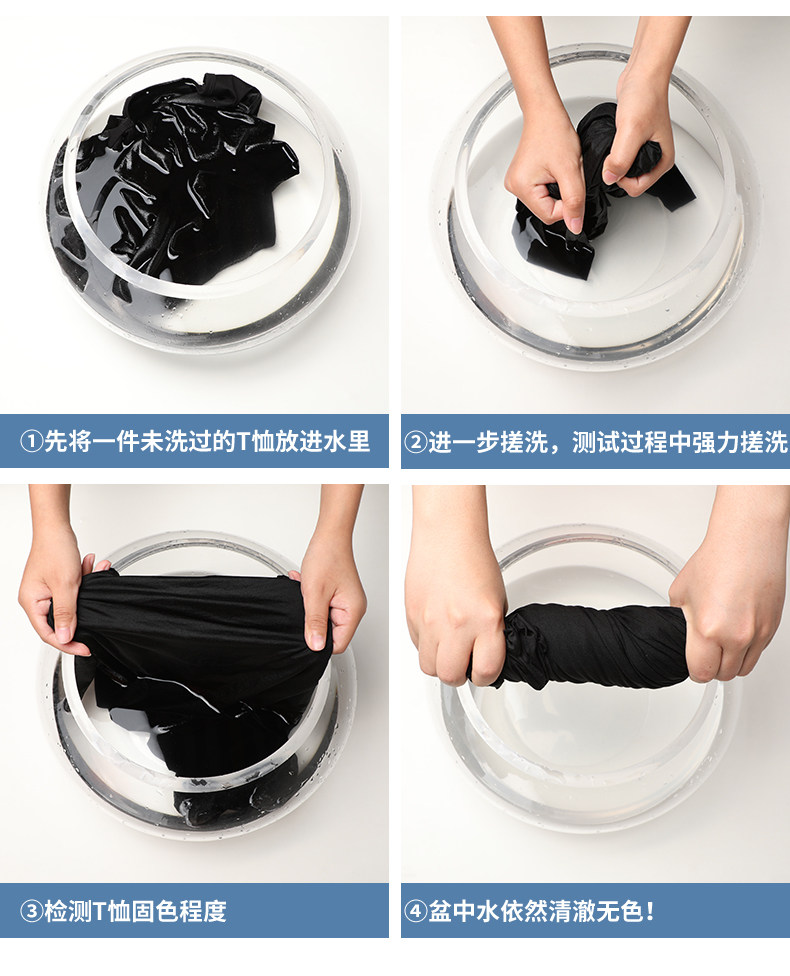 ①先将一件未洗过的T恤放进水里

②进一步搓洗，测试过程中强力搓洗

③检测T恤固色程度

④盆中水依然清澈无色！