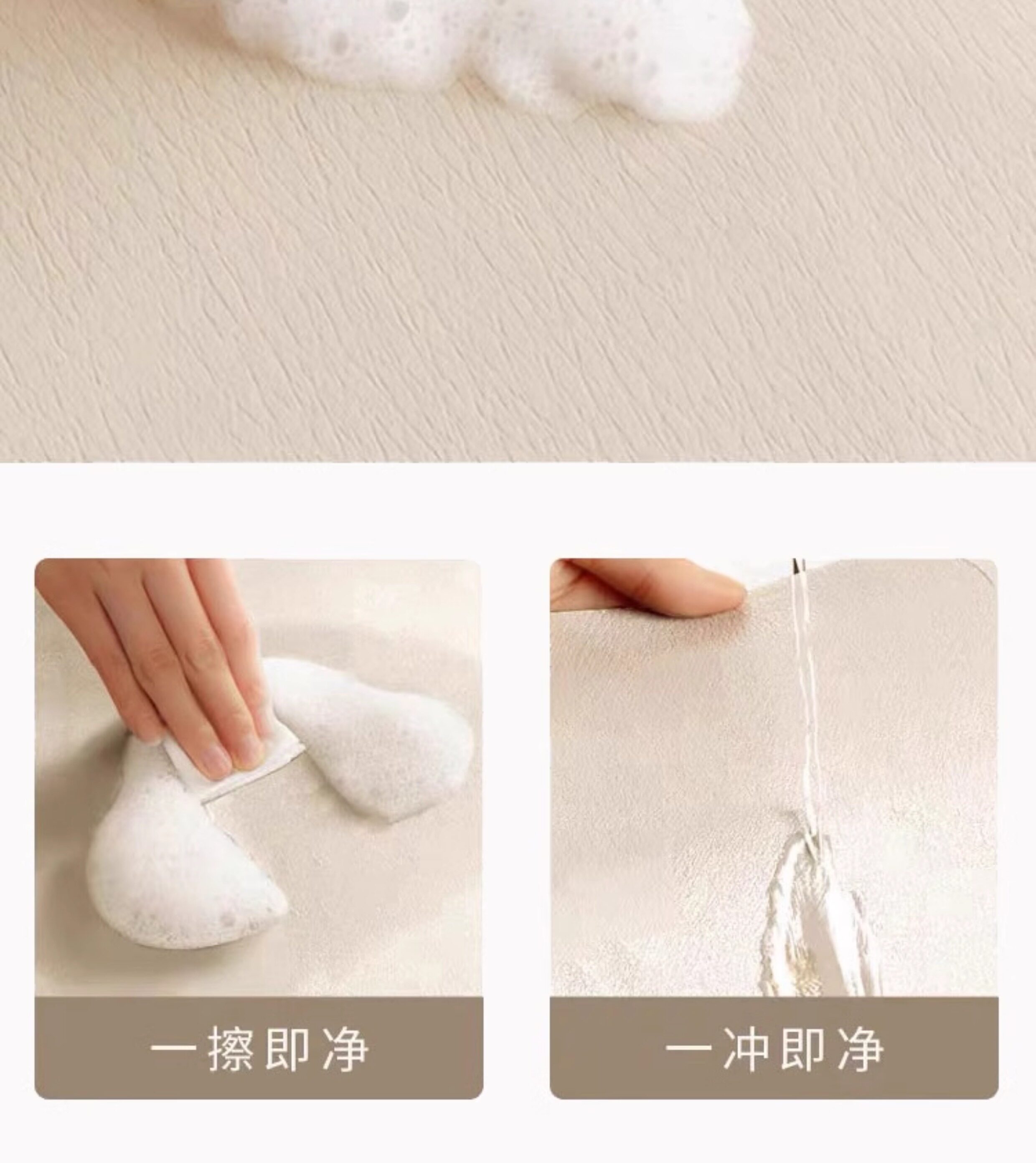 一擦即净

一冲即净