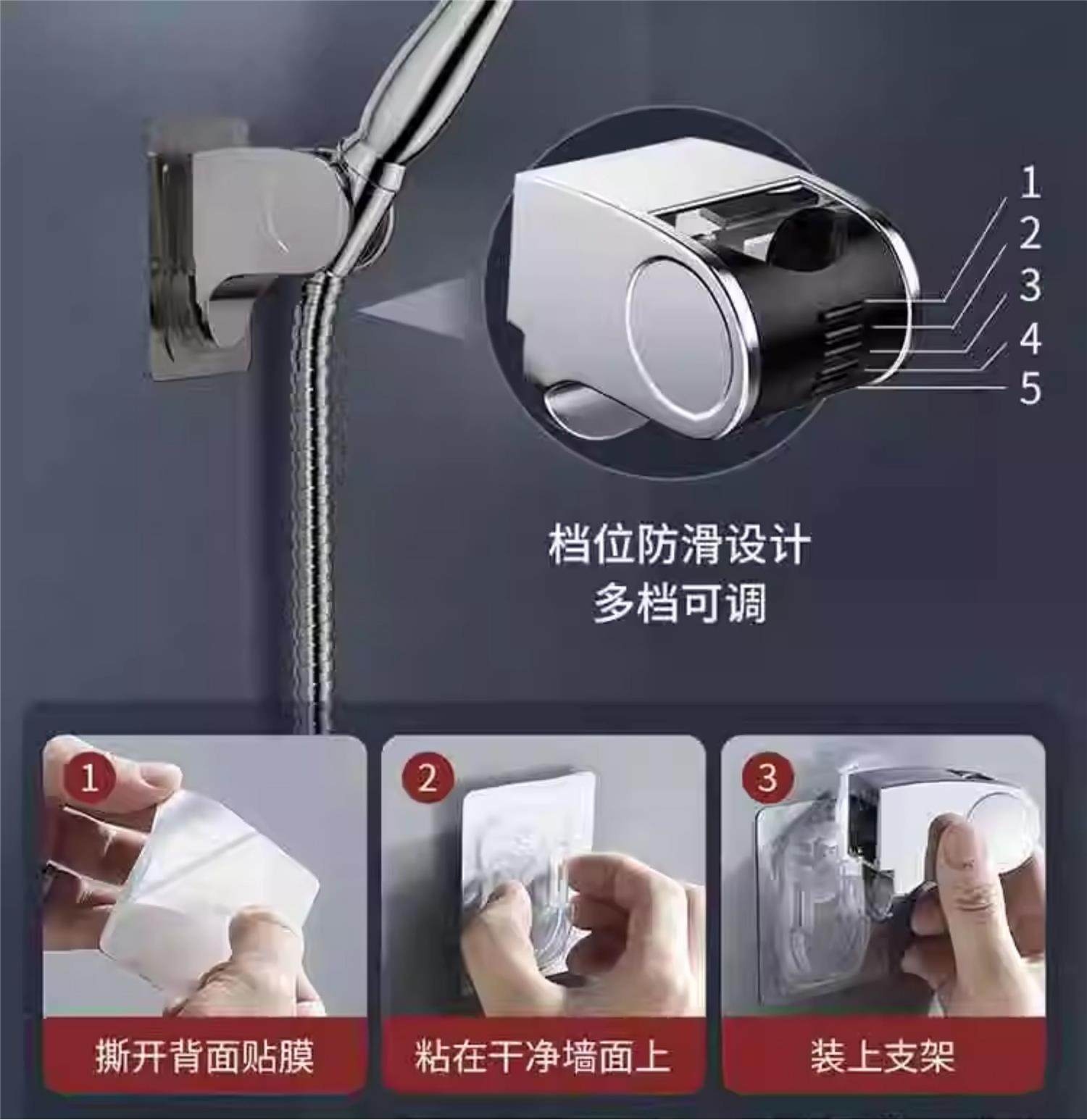 1
2
3
4
5

档位防滑设计
多档可调

1
撕开背面贴膜

2
粘在干净墙面上

3
装上支架