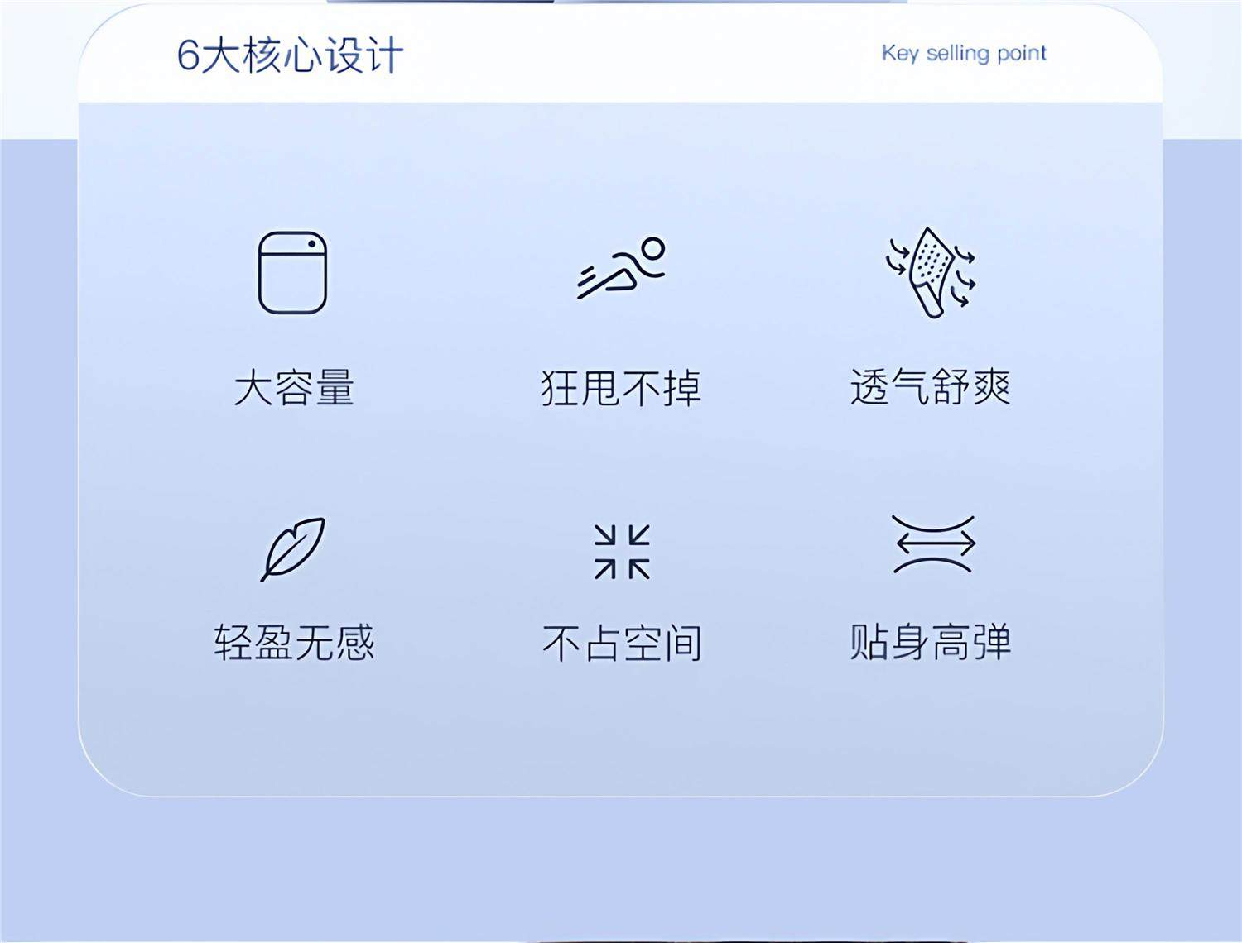 6大核心设计

Key selling point

大容量

狂甩不掉

透气舒爽

轻盈无感

不占空间

贴身高弹