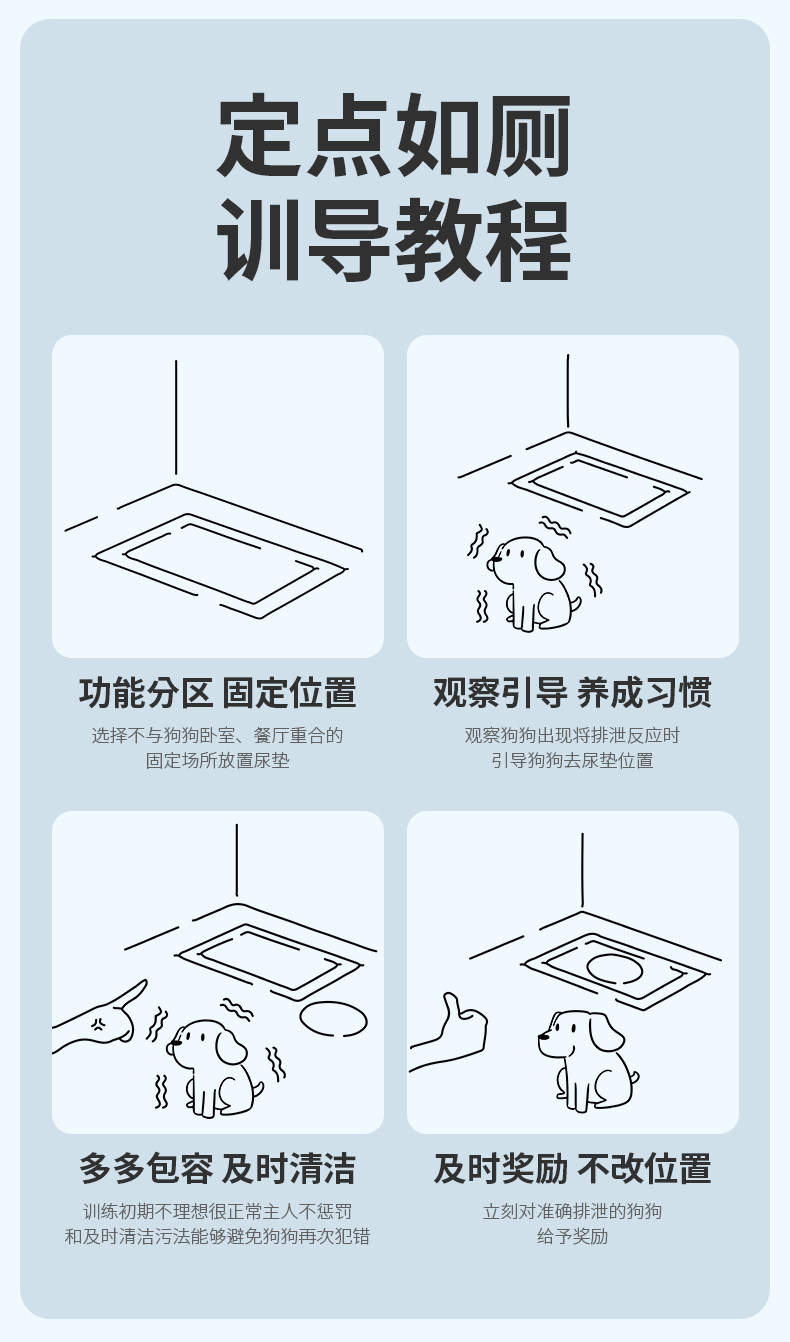 定点如厕
训导教程

功能分区 固定位置
选择不与狗狗卧室、餐厅重合的固定场所放置尿垫

观察引导 养成习惯
观察狗狗出现将排泄反应时引导狗狗去尿垫位置

多多包容 及时清洁
训练初期不理想很正常主人不惩罚和及时清洁污法能够避免狗狗再次犯错

及时奖励 不改位置
立刻对准确排泄的狗狗给予奖励