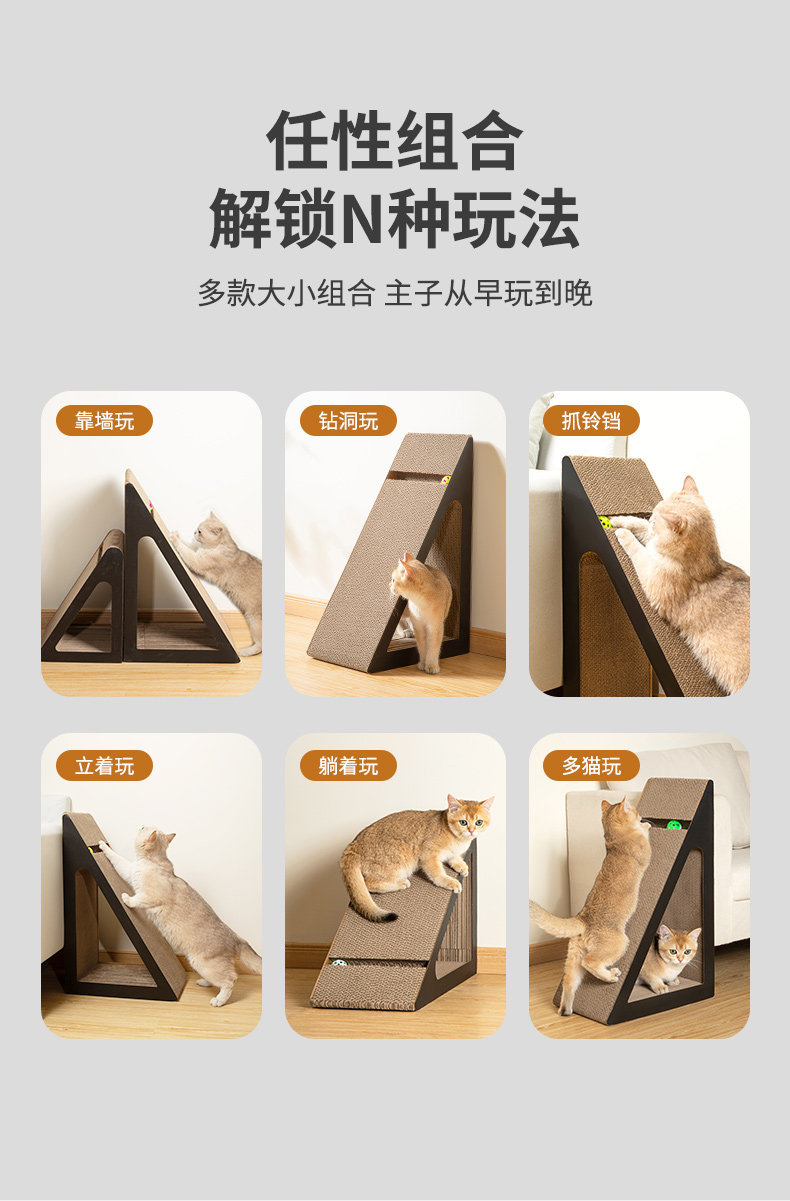 任性组合
解锁N种玩法

多款大小组合 主子从早玩到晚

靠墙玩

钻洞玩

抓铃铛

立着玩

躺着玩

多猫玩