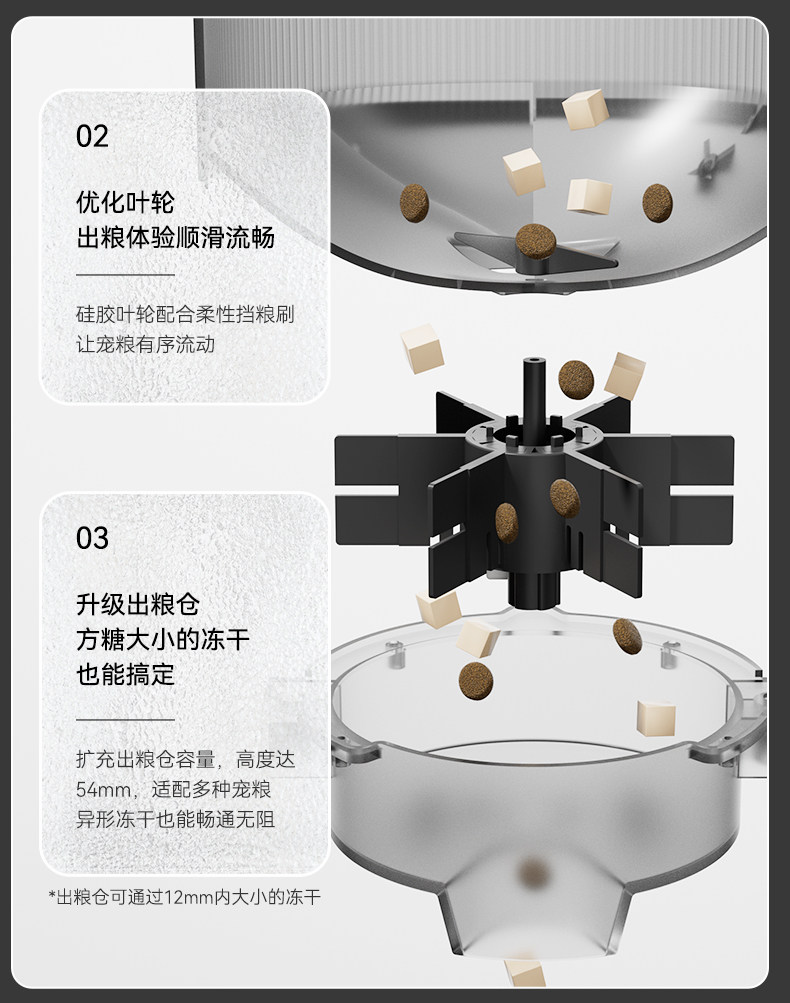 02

优化叶轮
出粮体验顺滑流畅

硅胶叶轮配合柔性挡粮刷
让宠粮有序流动

03

升级出粮仓
方糖大小的冻干
也能搞定

扩充出粮仓容量，高度达54mm，适配多种宠粮
异形冻干也能畅通无阻

*出粮仓可通过12mm内大小的冻干