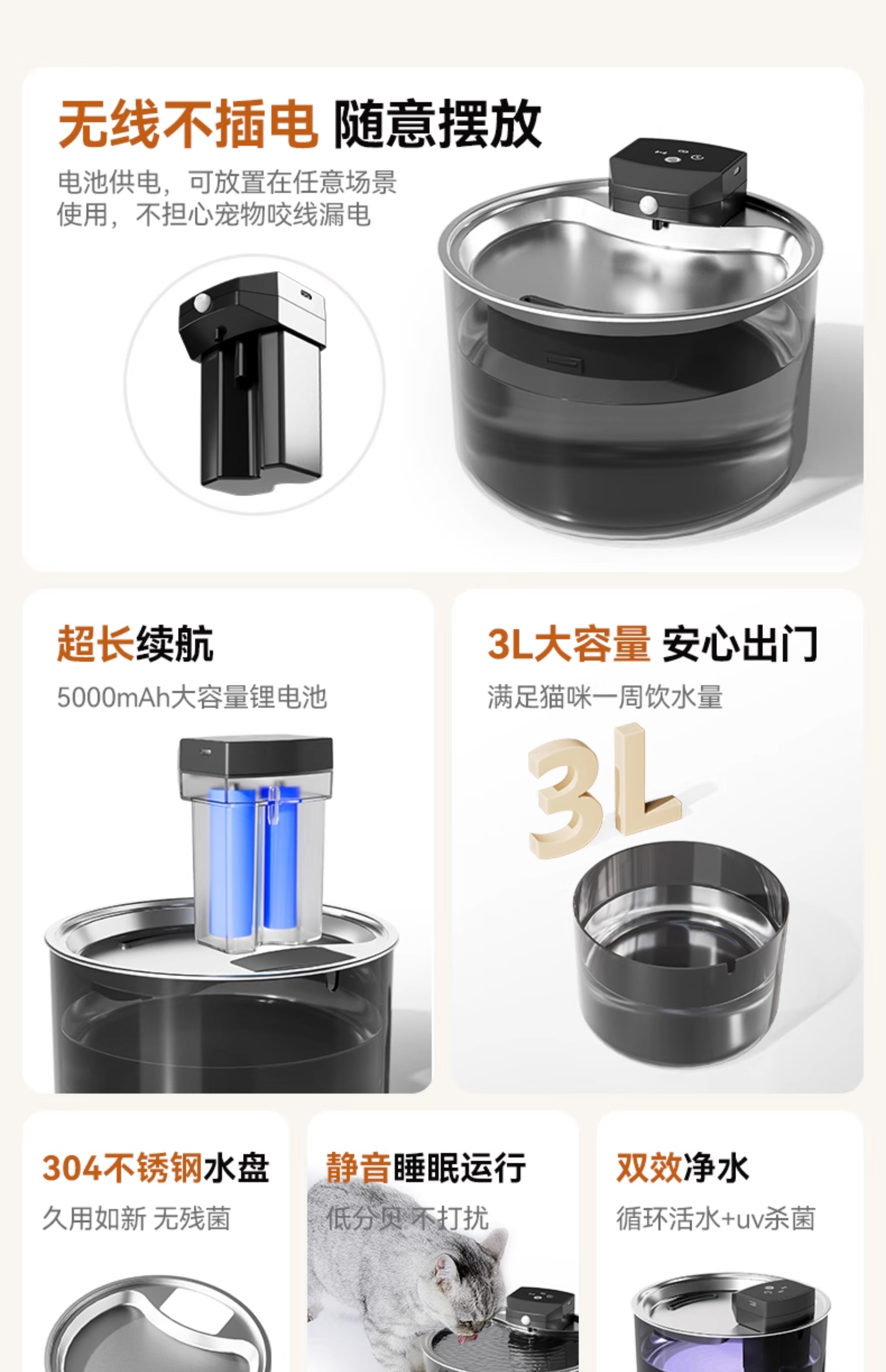 无线不插电 随意摆放

电池供电，可放置在任意场景使用，不担心宠物咬线漏电

超长续航

5000mAh大容量锂电池

3L大容量 安心出门

满足猫咪一周饮水量

3L

304不锈钢水盘

久用如新 无残菌

静音睡眠运行

低分贝 不打扰

双效净水

循环活水+uv杀菌