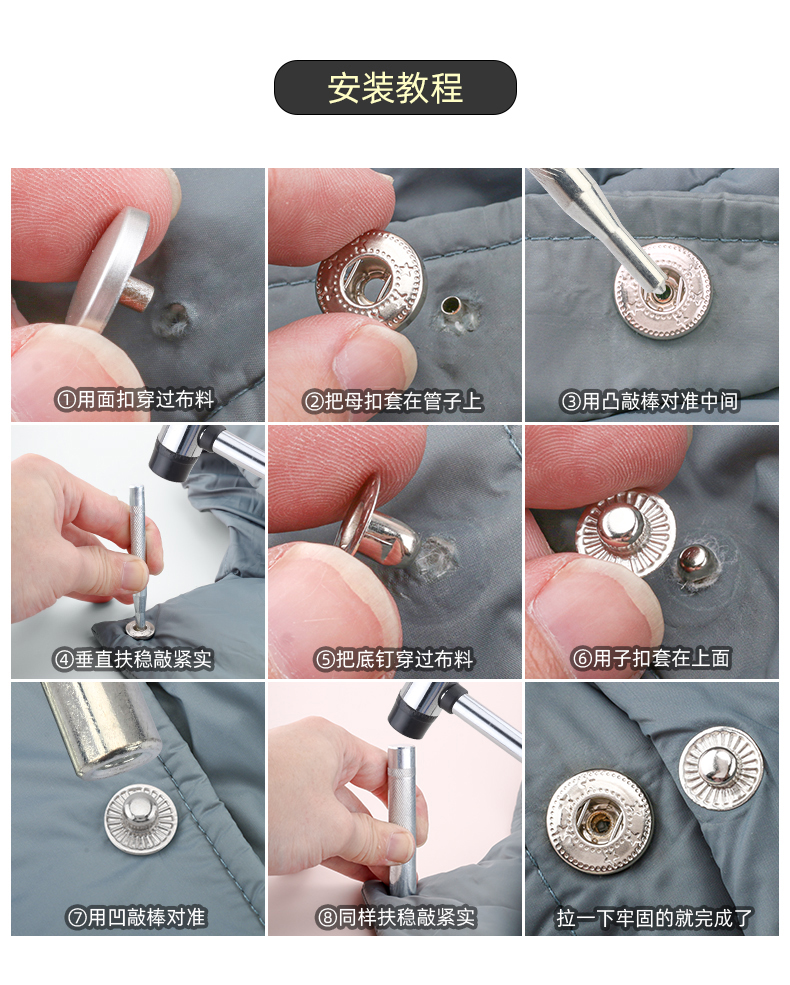 安装教程

①用面扣穿过布料

②把母扣套在管子上

③用凸敲棒对准中间

④垂直扶稳敲紧实

⑤把底钉穿过布料

⑥用子扣套在上面

⑦用凹敲棒对准

⑧同样扶稳敲紧实

拉一下牢固的就完成了