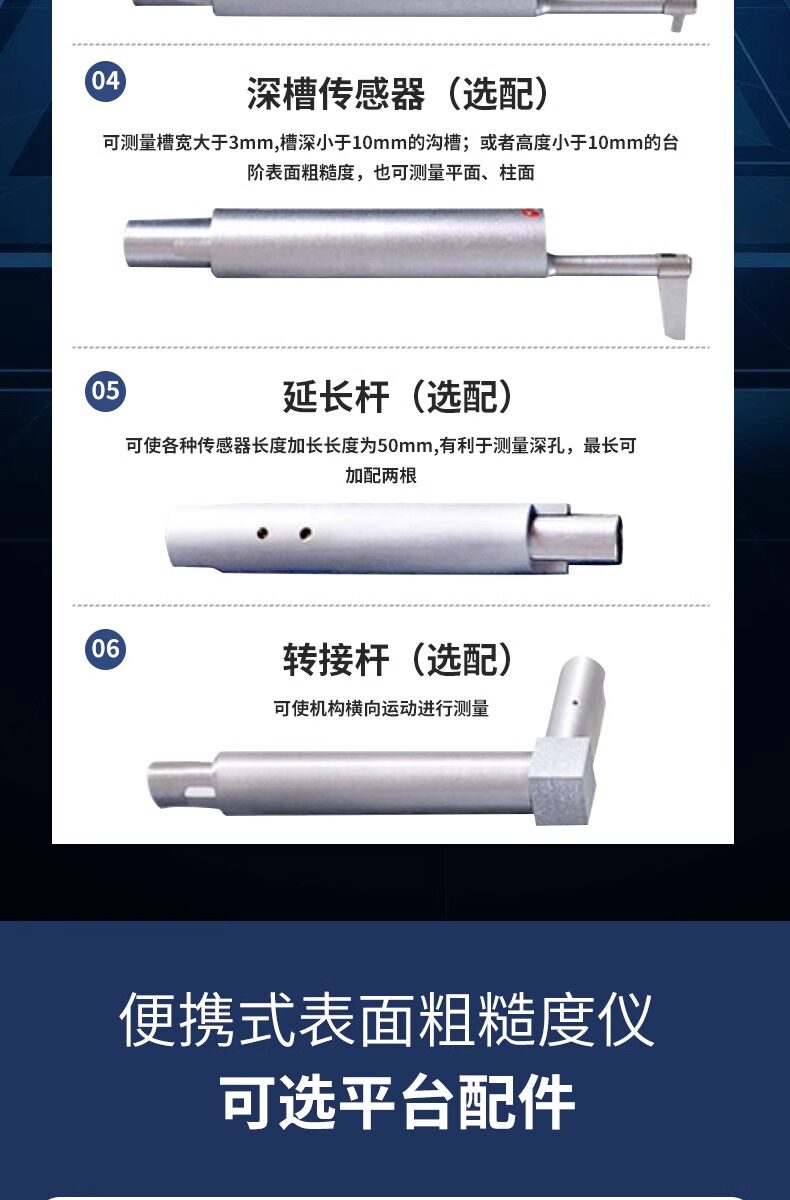 04

深槽传感器（选配）

可测量槽宽大于3mm,槽深小于10mm的沟槽；或者高度小于10mm的台阶表面粗糙度，也可测量平面、柱面

05

延长杆（选配）

可使各种传感器长度加长长度为50mm,有利于测量深孔，最长可加配两根

06

转接杆（选配）

可使机构横向运动进行测量

便携式表面粗糙度仪

可选平台配件