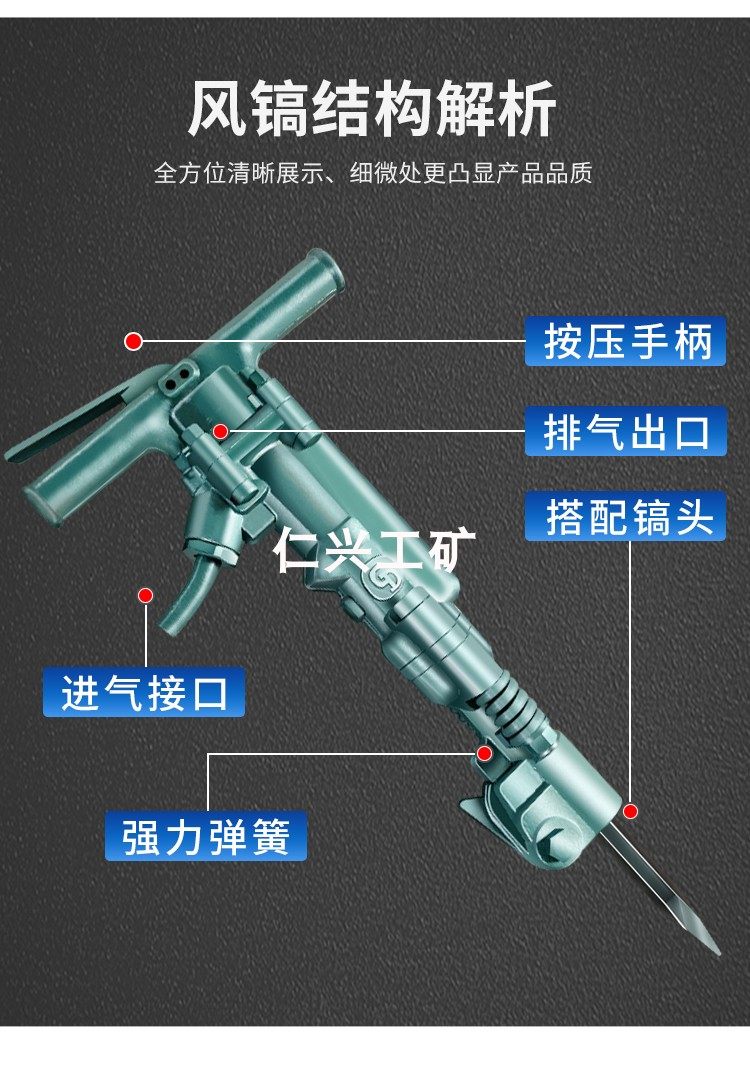 风镐结构解析

全方位清晰展示、细微处更凸显产品品质

按压手柄

排气出口

搭配镐头

仁兴工矿

进气接口

强力弹簧