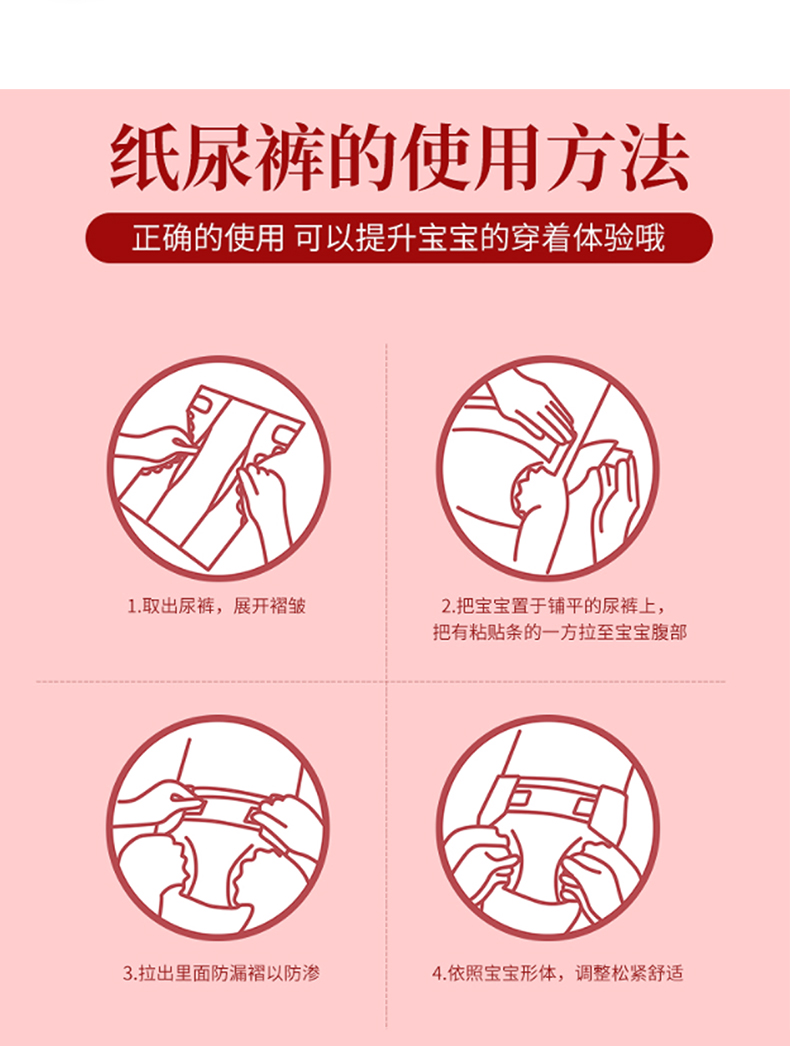 纸尿裤的使用方法

正确的使用 可以提升宝宝的穿着体验哦

1.取出尿裤，展开褶皱

2.把宝宝置于铺平的尿裤上，把有粘贴条的一方拉至宝宝腹部

3.拉出里面防漏褶以防渗

4.依照宝宝形体，调整松紧舒适