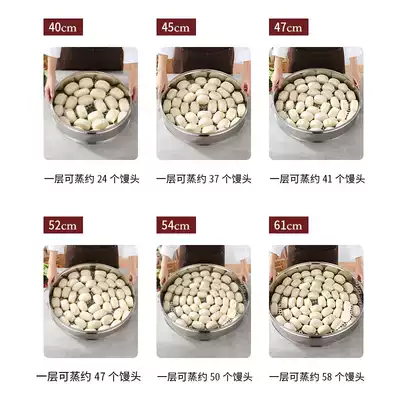 40cm

一层可蒸约 24 个馒头

45cm

一层可蒸约 37 个馒头

47cm

一层可蒸约 41 个馒头

52cm

一层可蒸约 47 个馒头

54cm

一层可蒸约 50 个馒头

61cm

一层可蒸约 58 个馒头