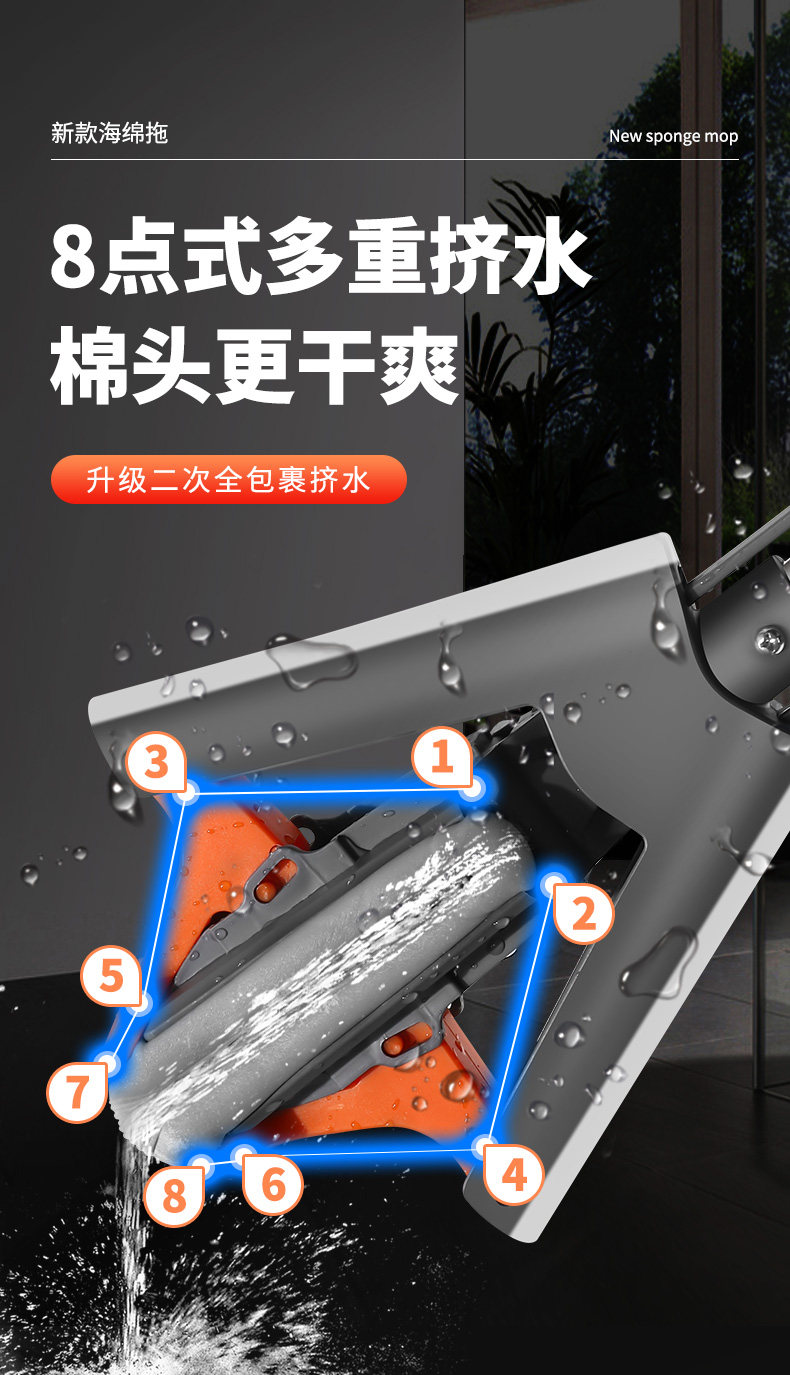 新款海绵拖

New sponge mop

8点式多重挤水
棉头更干爽

升级二次全包裹挤水

3

1

2

5

7

8

6

4