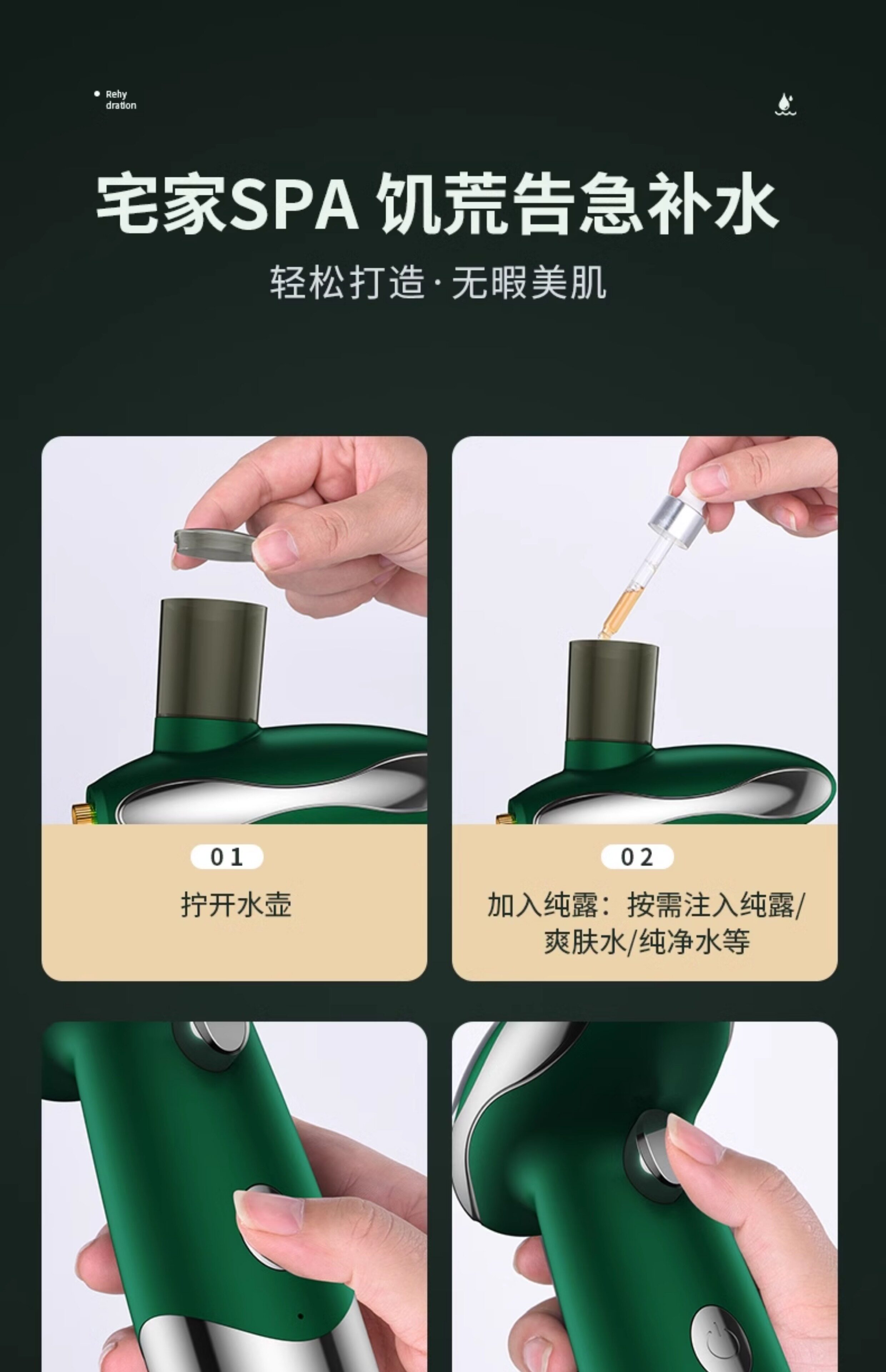 Rehy dration

宅家SPA 饥荒告急补水

轻松打造·无暇美肌

01

拧开水壶

02

加入纯露：按需注入纯露/爽肤水/纯净水等