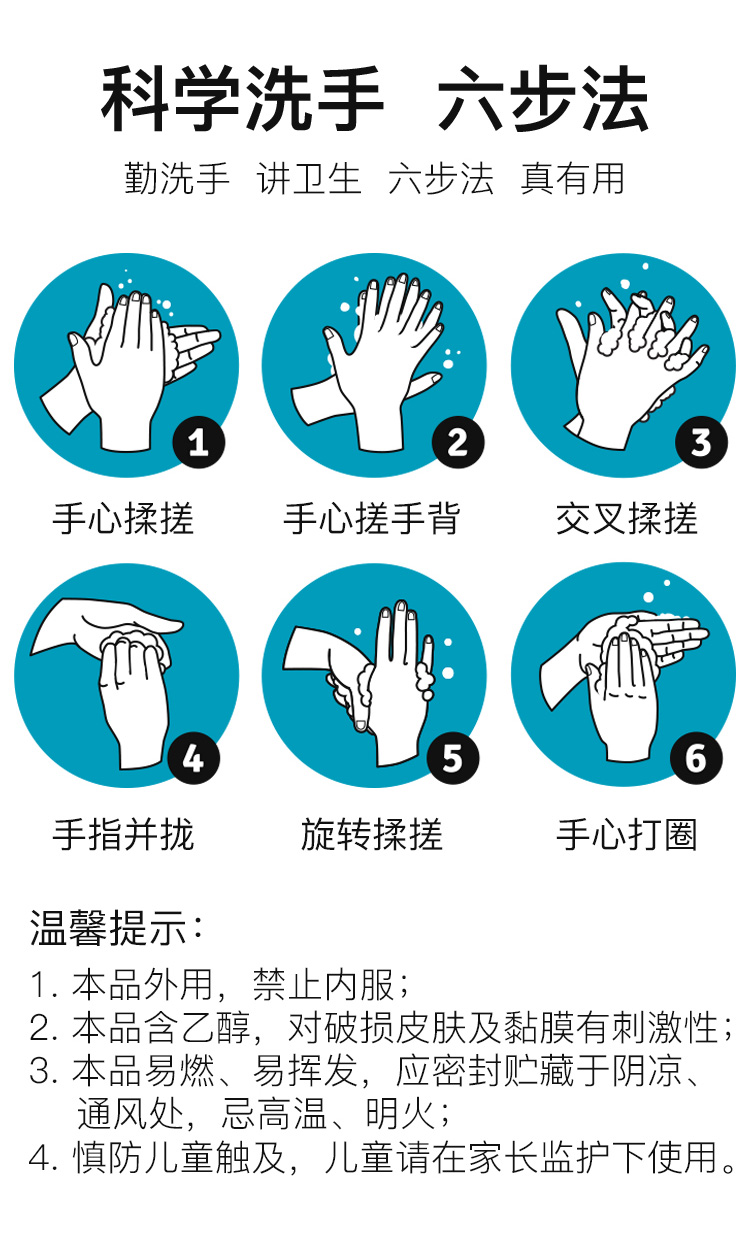 科学洗手 六步法

勤洗手 讲卫生 六步法 真有用

1
手心揉搓

2
手心搓手背

3
交叉揉搓

4
手指并拢

5
旋转揉搓

6
手心打圈

温馨提示：

1. 本品外用，禁止内服；
2. 本品含乙醇，对破损皮肤及黏膜有刺激性；
3. 本品易燃、易挥发，应密封贮藏于阴凉、通风处，忌高温、明火；
4. 慎防儿童触及，儿童请在家长监护下使用。