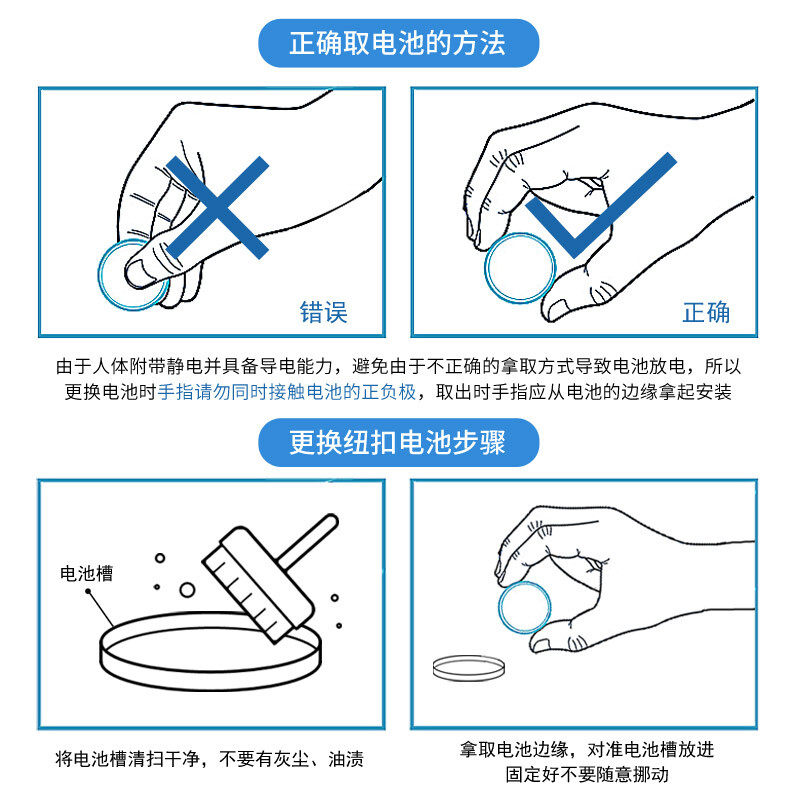 正确取电池的方法

错误

正确

由于人体附带静电并具备导电能力，避免由于不正确的拿取方式导致电池放电，所以更换电池时手指请勿同时接触电池的正负极，取出时手指应从电池的边缘拿起安装

更换纽扣电池步骤

电池槽

将电池槽清扫干净，不要有灰尘、油渍

拿取电池边缘，对准电池槽放进固定好不要随意挪动