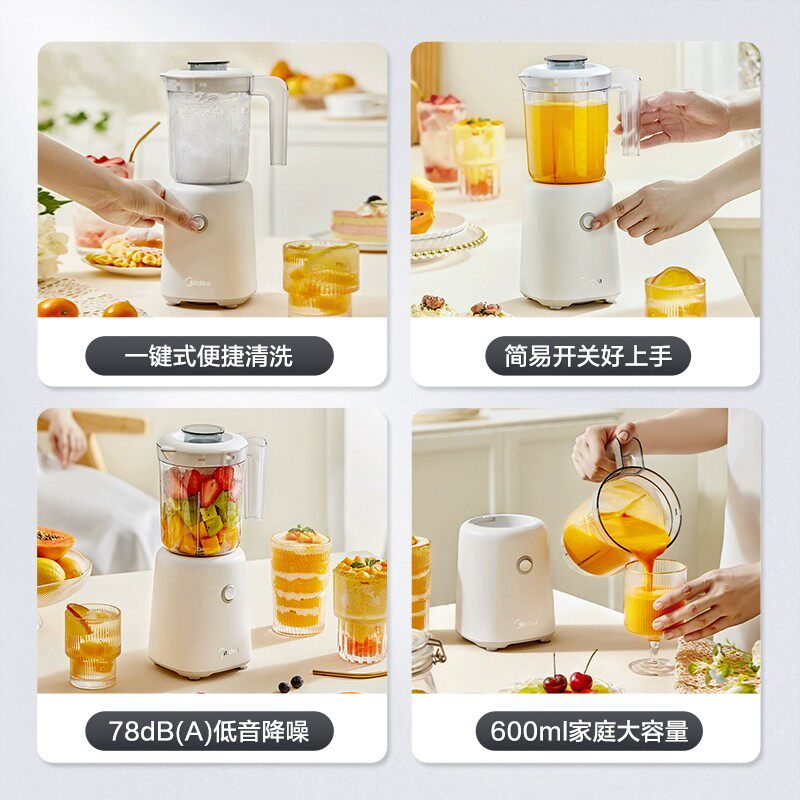 Midea

一键式便捷清洗

Midea

简易开关好上手

Midea

78dB(A)低音降噪

Midea

600ml家庭大容量