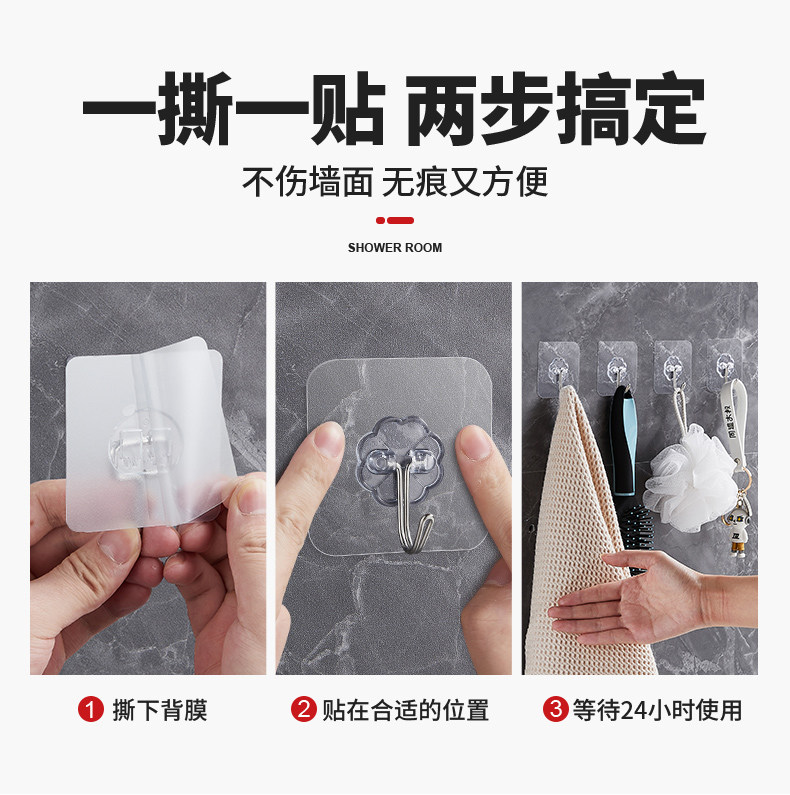 一撕一贴 两步搞定

不伤墙面 无痕又方便

SHOWER ROOM

1 撕下背膜

2 贴在合适的位置

3 等待24小时使用