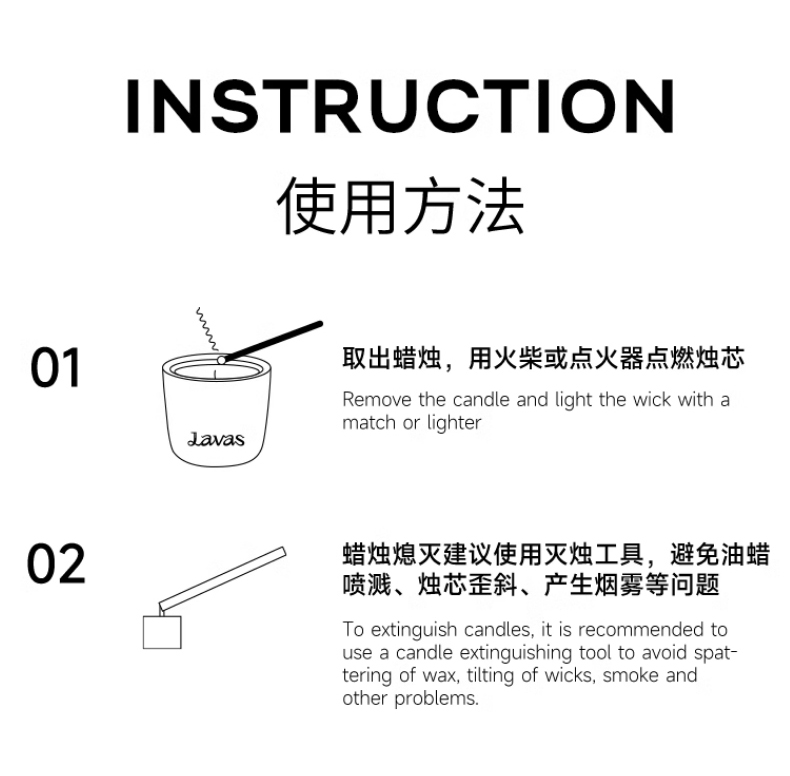 INSTRUCTION
使用方法

01

Lavas

取出蜡烛，用火柴或点火器点燃烛芯

Remove the candle and light the wick with a match or lighter

02

蜡烛熄灭建议使用灭烛工具，避免油蜡喷溅、烛芯歪斜、产生烟雾等问题

To extinguish candles, it is recommended to use a candle extinguishing tool to avoid spattering of wax, tilting of wicks, smoke and other problems.