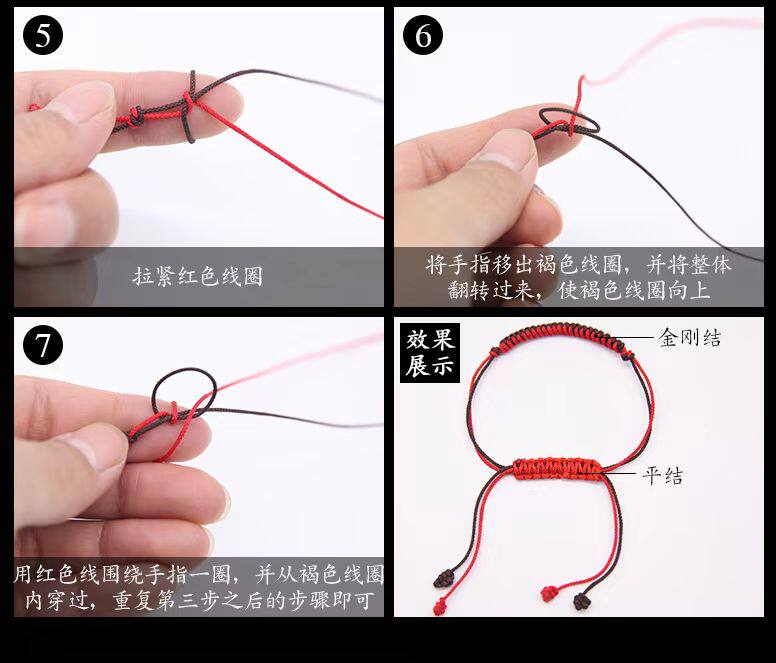 5

拉紧红色线圈

6

将手指移出褐色线圈，并将整体翻转过来，使褐色线圈向上

7

用红色线围绕手指一圈，并从褐色线圈内穿过，重复第三步之后的步骤即可

效果展示

金刚结

平结