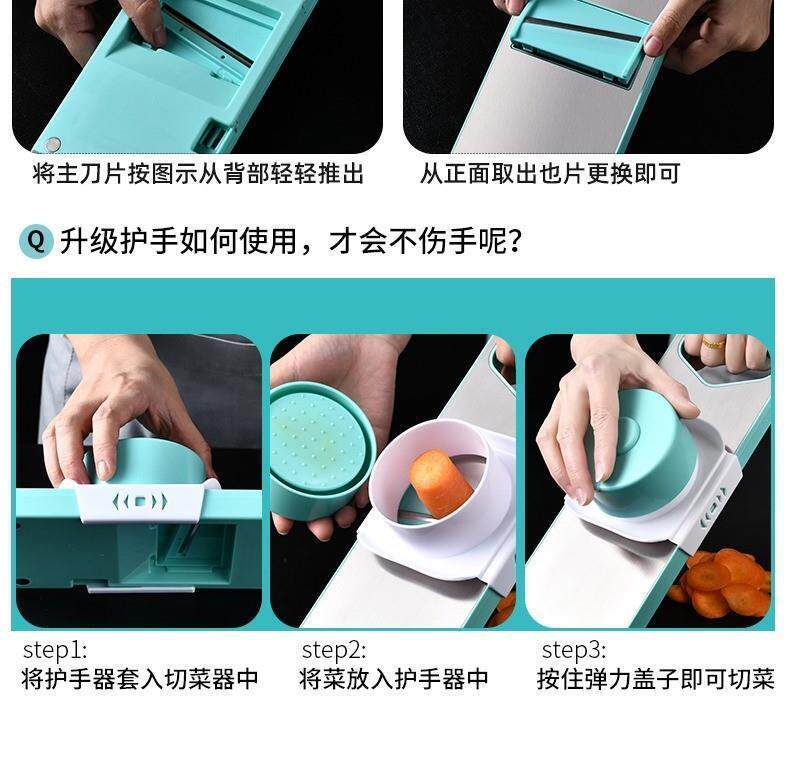 将主刀片按图示从背部轻轻推出

从正面取出也片更换即可

Q 升级护手如何使用，才会不伤手呢?

step1:
将护手器套入切菜器中

step2:
将菜放入护手器中

step3:
按住弹力盖子即可切菜