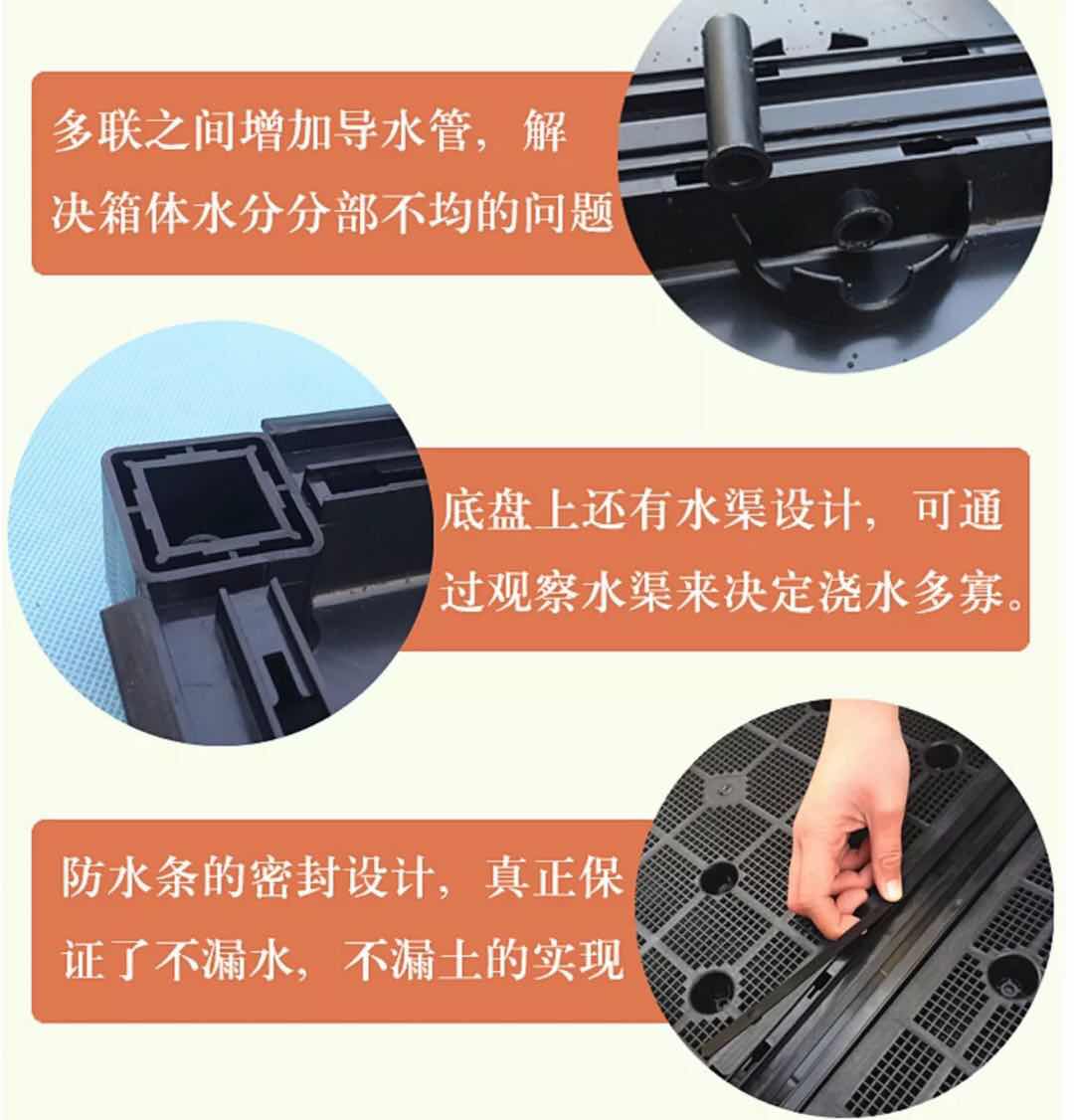 多联之间增加导水管，解决箱体水分分部不均的问题

底盘上还有水渠设计，可通过观察水渠来决定浇水多寡。

防水条的密封设计，真正保证了不漏水，不漏土的实现