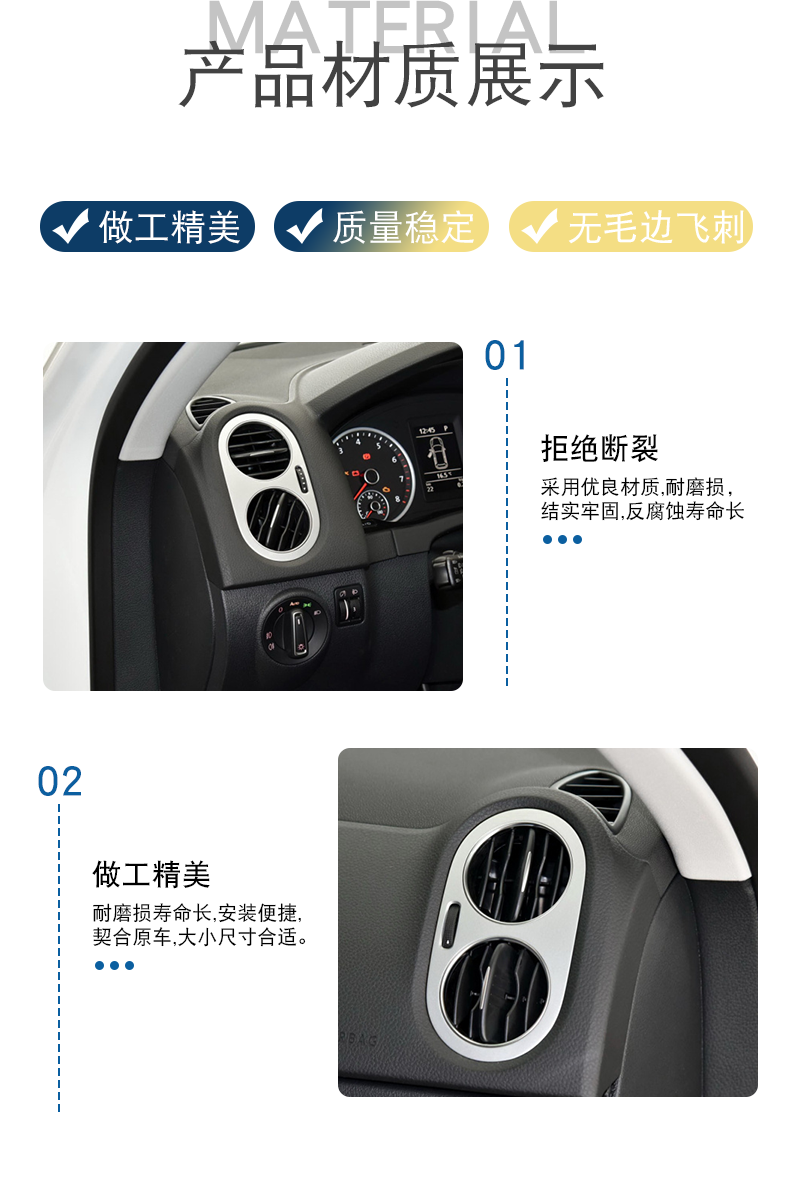 MATERIAL
产品材质展示

做工精美 质量稳定 无毛边飞刺

01

拒绝断裂

采用优良材质,耐磨损,结实牢固,反腐蚀寿命长

02

做工精美

耐磨损寿命长,安装便捷,契合原车,大小尺寸合适。