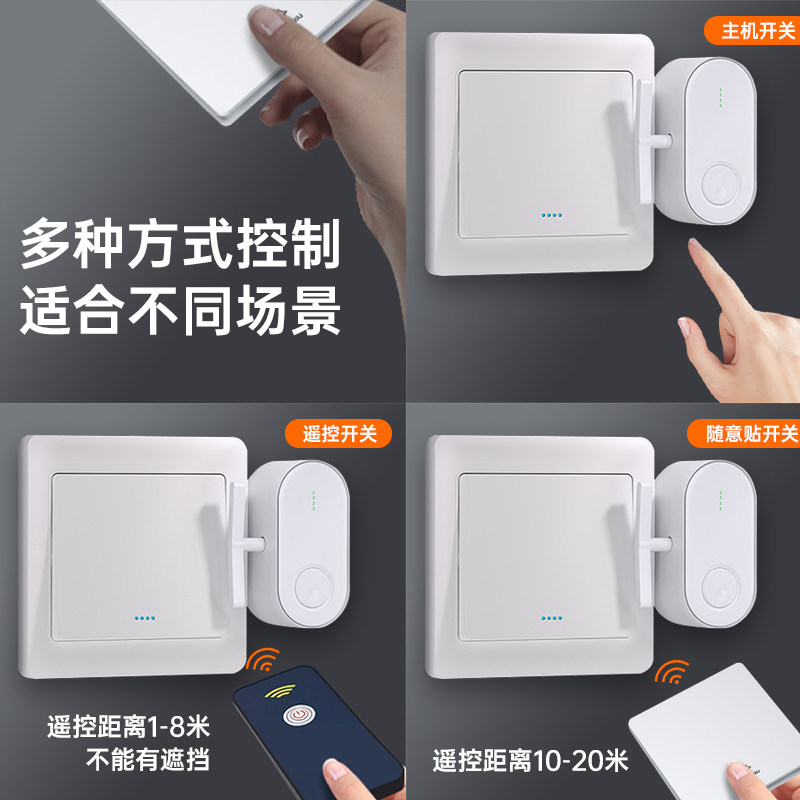 多种方式控制
适合不同场景

主机开关

遥控开关

遥控距离1-8米
不能有遮挡

随意贴开关

遥控距离10-20米