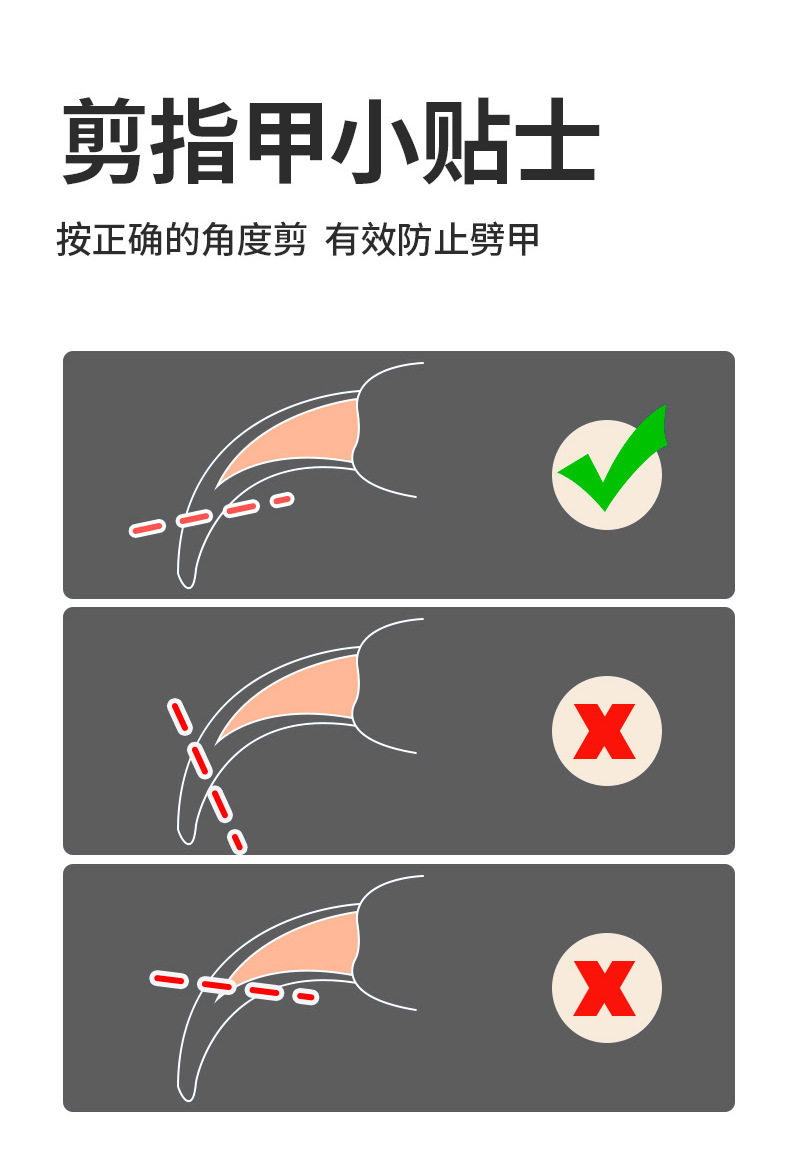 剪指甲小贴士

按正确的角度剪 有效防止劈甲