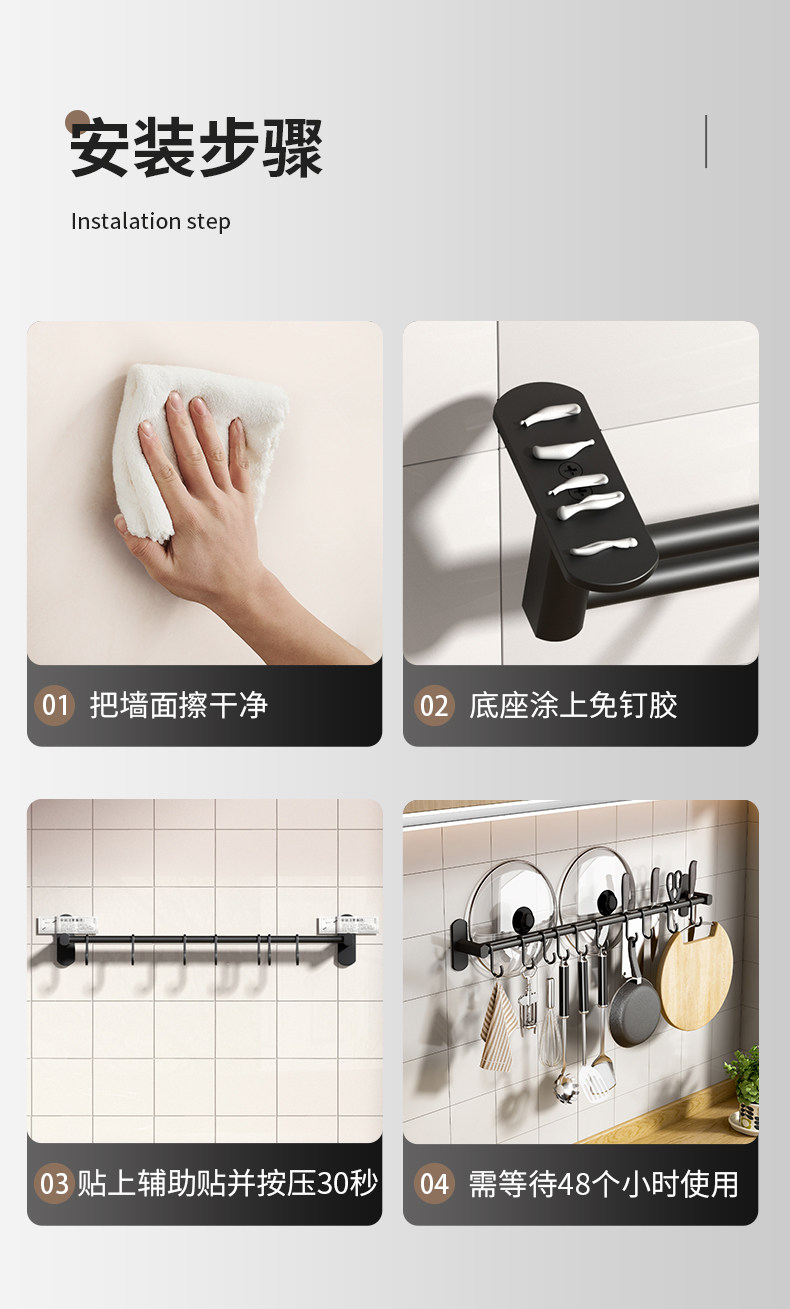 安装步骤

Instalation step

01 把墙面擦干净

02 底座涂上免钉胶

03 贴上辅助贴并按压30秒

04 需等待48个小时使用