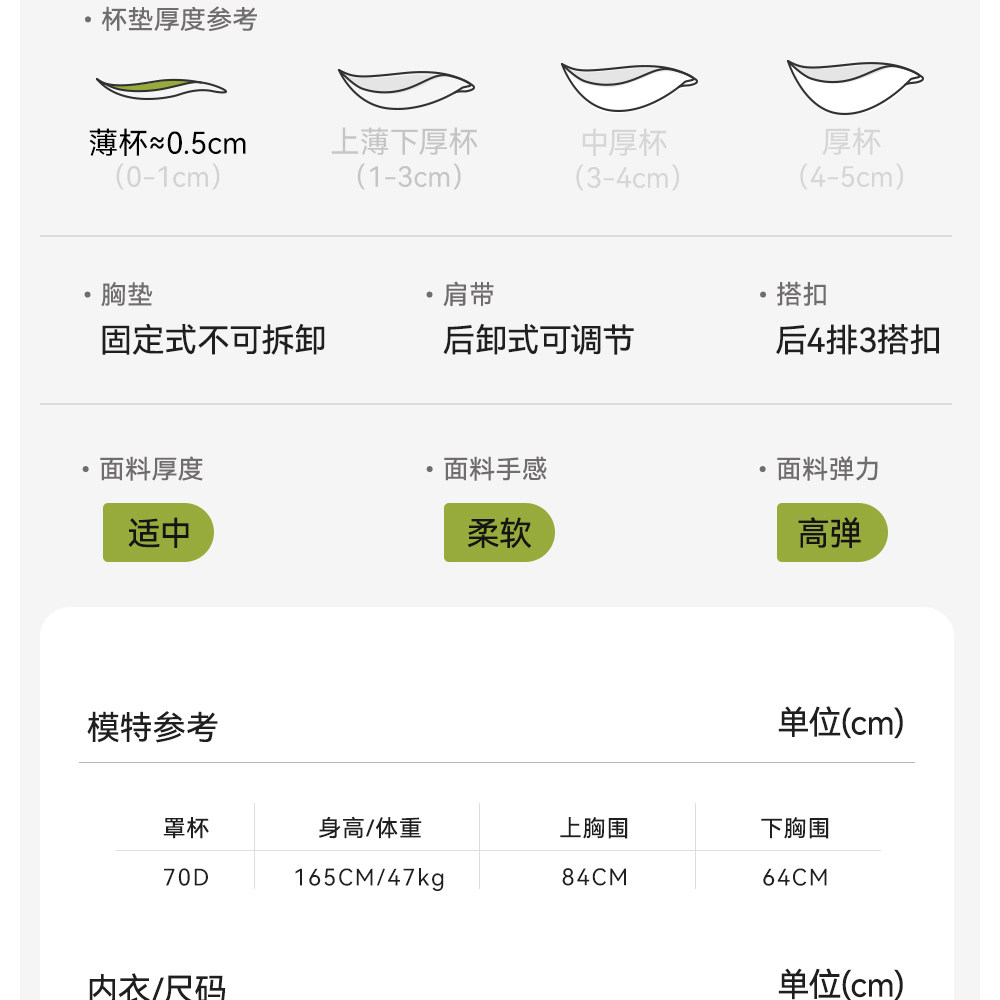 • 杯垫厚度参考

薄杯≈0.5cm
(0-1cm)

上薄下厚杯
(1-3cm)

中厚杯
(3-4cm)

厚杯
(4-5cm)

• 胸垫
固定式不可拆卸

• 肩带
后卸式可调节

• 搭扣
后4排3搭扣

• 面料厚度
适中

• 面料手感
柔软

• 面料弹力
高弹

模特参考

单位(cm)

| 罩杯 | 身高/体重 | 上胸围 | 下胸围 |
|---|---|---|---|
| 70D | 165CM/47kg | 84CM | 64CM |

内衣/尺码

单位(cm)