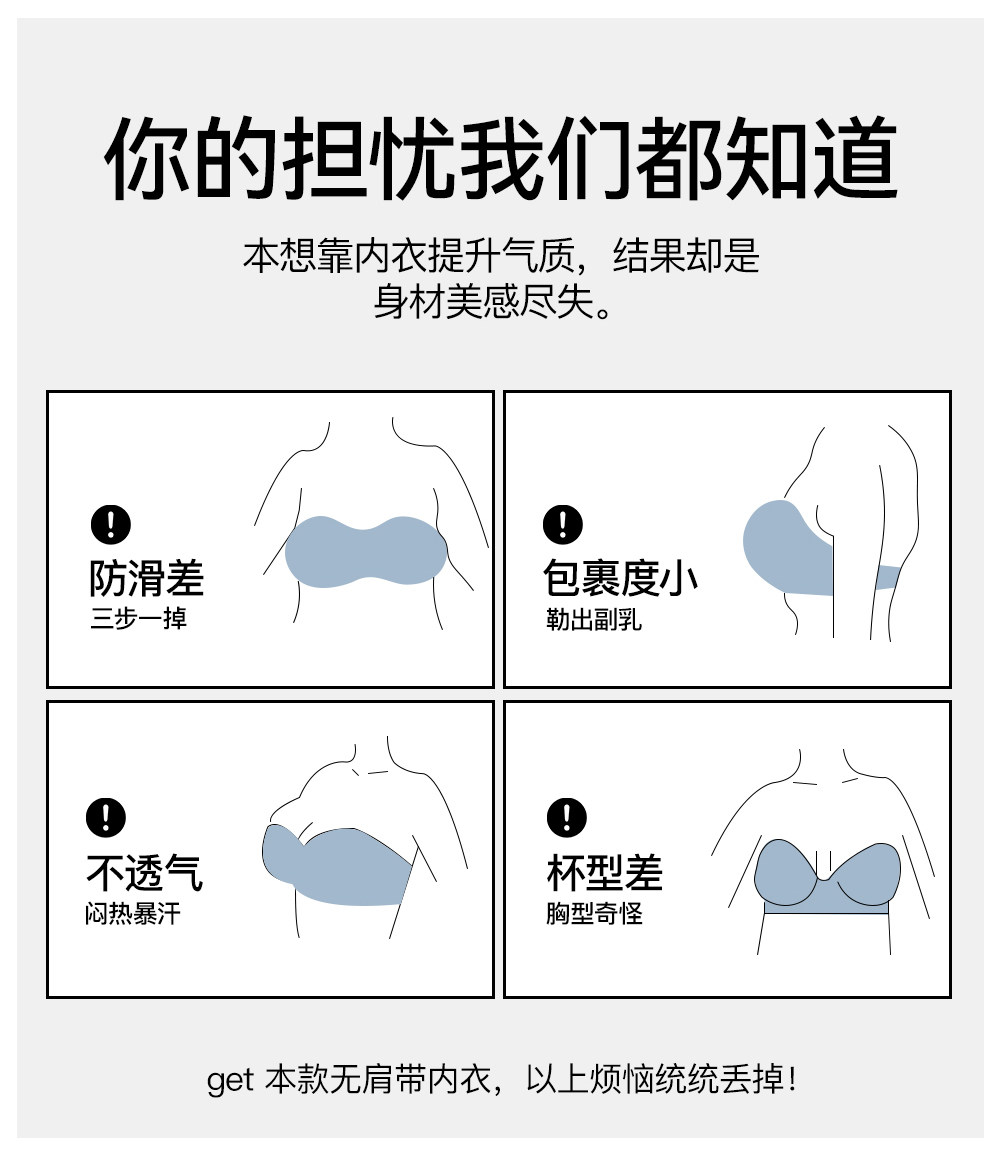 你的担忧我们都知道

本想靠内衣提升气质，结果却是身材美感尽失。

!
防滑差
三步一掉

!
包裹度小
勒出副乳

!
不透气
闷热暴汗

!
杯型差
胸型奇怪

get 本款无肩带内衣，以上烦恼统统丢掉！