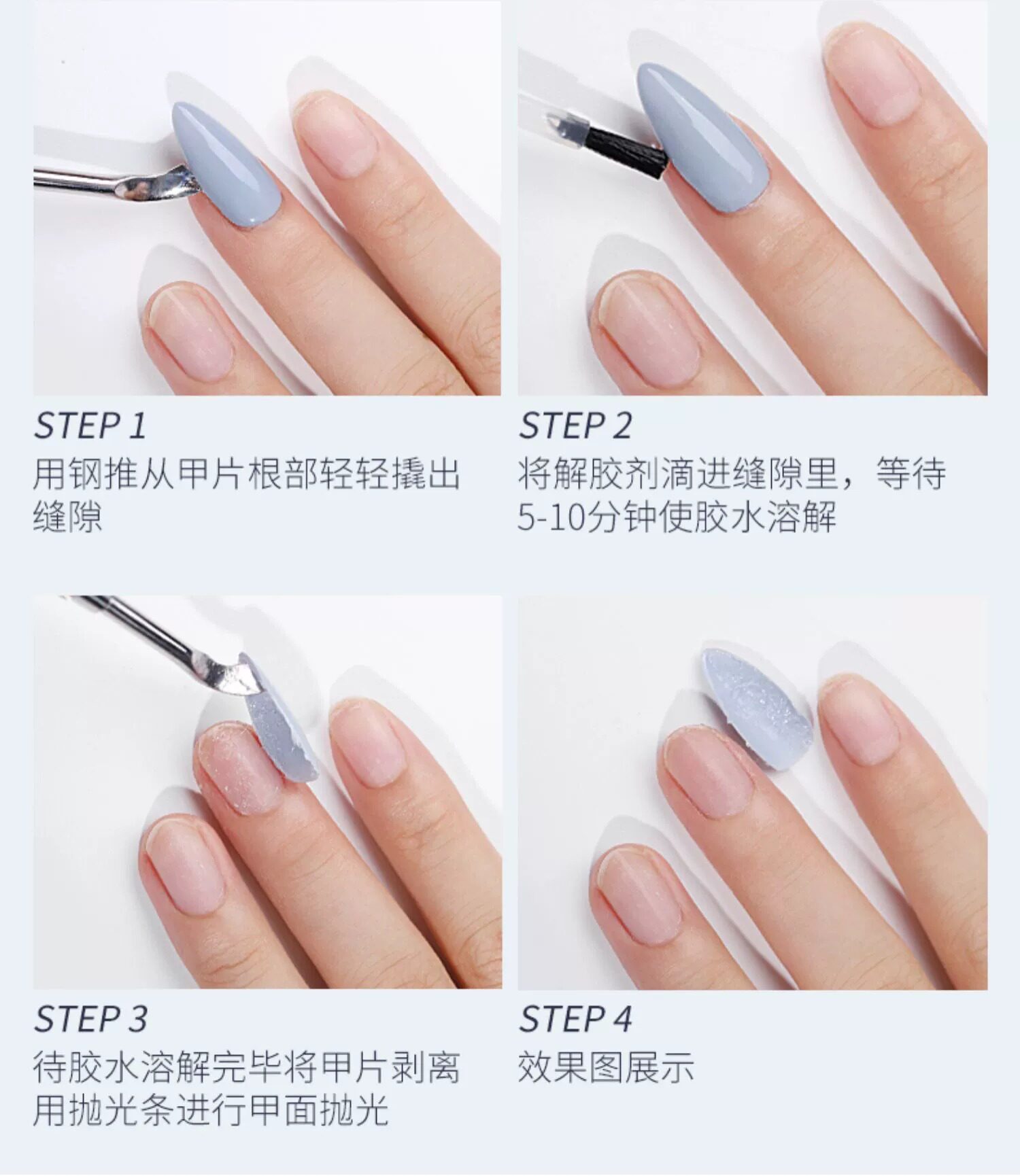 STEP 1
用钢推从甲片根部轻轻撬出缝隙

STEP 2
将解胶剂滴进缝隙里，等待5-10分钟使胶水溶解

STEP 3
待胶水溶解完毕将甲片剥离用抛光条进行甲面抛光

STEP 4
效果图展示