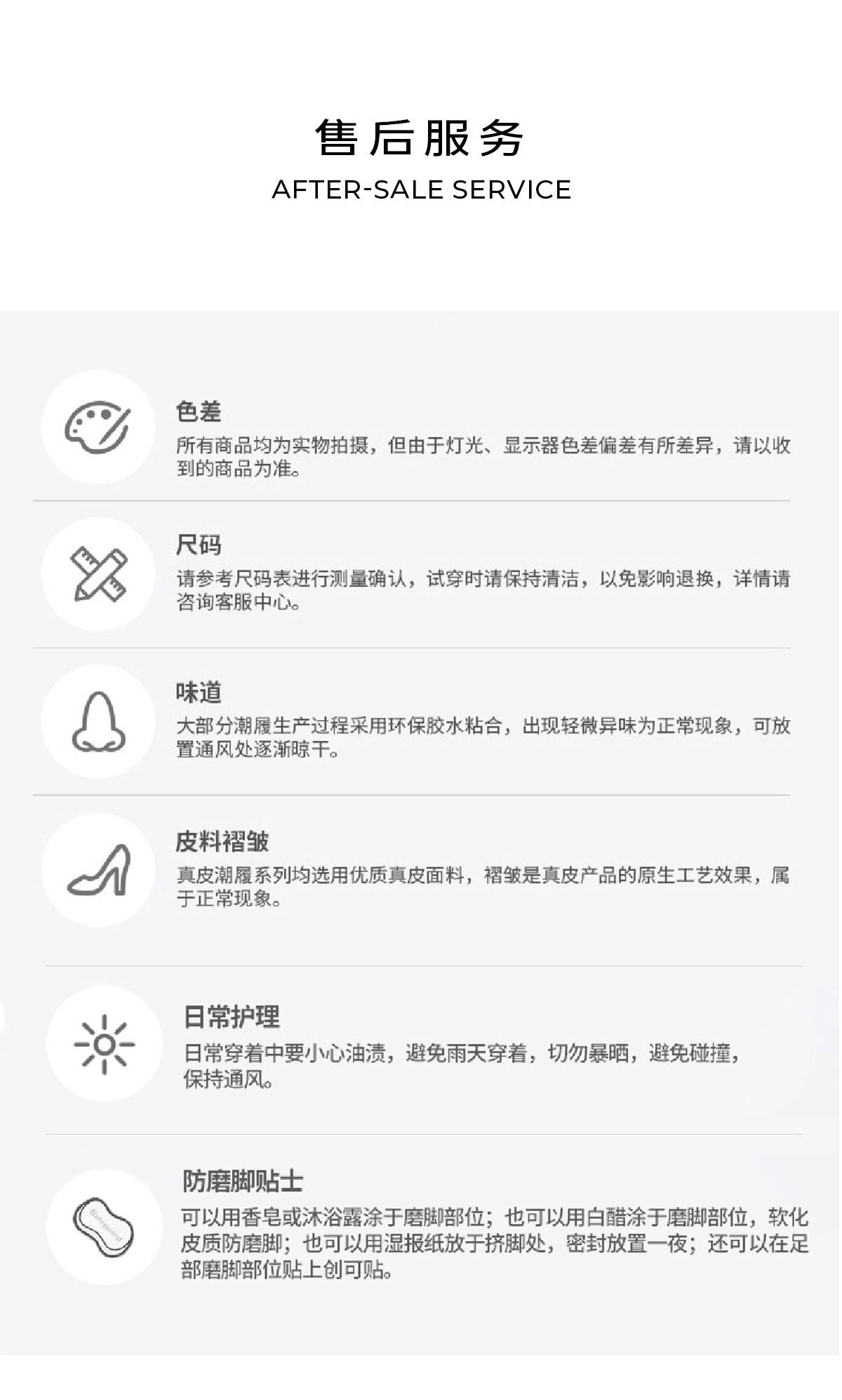 售后服务

AFTER-SALE SERVICE

色差

所有商品均为实物拍摄，但由于灯光、显示器色差偏差有所差异，请以收到的商品为准。

尺码

请参考尺码表进行测量确认，试穿时请保持清洁，以免影响退换，详情请咨询客服中心。

味道

大部分潮履生产过程采用环保胶水粘合，出现轻微异味为正常现象，可放置通风处逐渐晾干。

皮料褶皱

真皮潮履系列均选用优质真皮面料，褶皱是真皮产品的原生工艺效果，属于正常现象。

日常护理

日常穿着中要小心油渍，避免雨天穿着，切勿暴晒，避免碰撞，保持通风。

防磨脚贴士

可以用香皂或沐浴露涂于磨脚部位；也可以用白醋涂于磨脚部位，软化皮质防磨脚；也可以用湿报纸放于挤脚处，密封放置一夜；还可以在足部磨脚部位贴上创可贴。