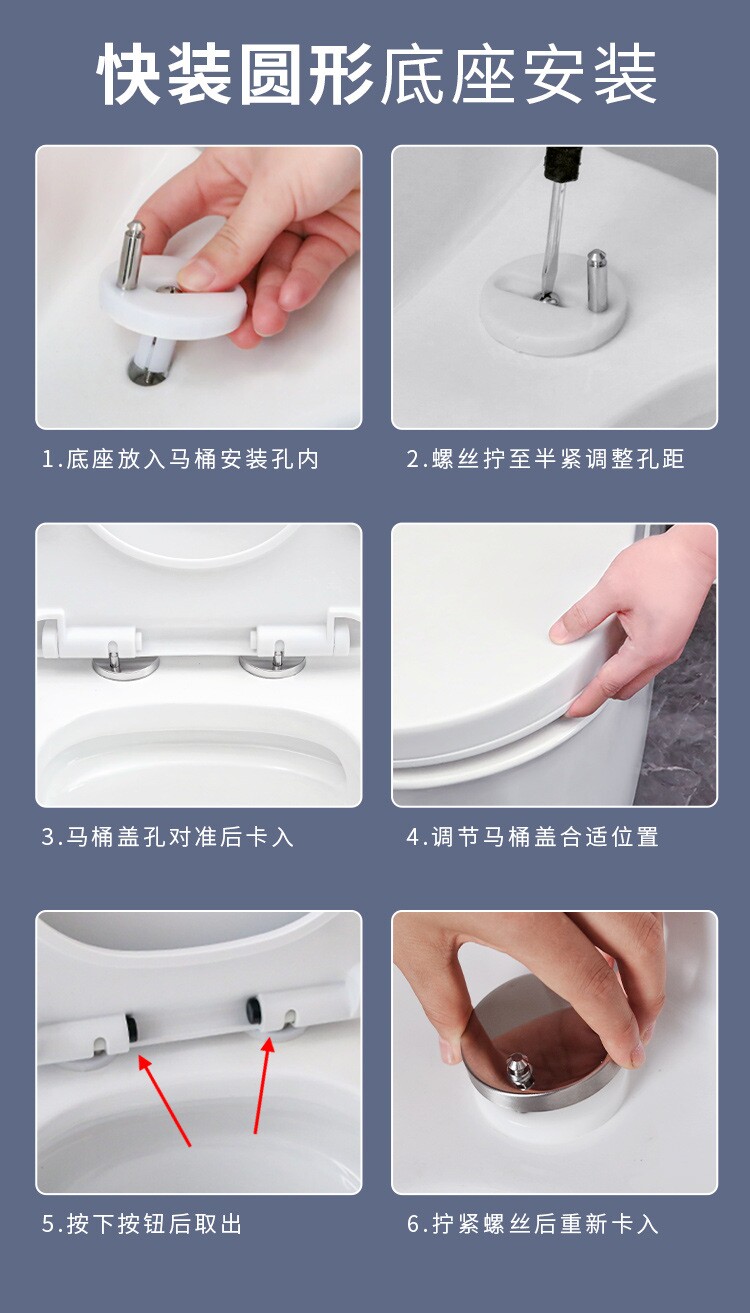 快装圆形底座安装

1.底座放入马桶安装孔内

2.螺丝拧至半紧调整孔距

3.马桶盖孔对准后卡入

4.调节马桶盖合适位置

5.按下按钮后取出

6.拧紧螺丝后重新卡入