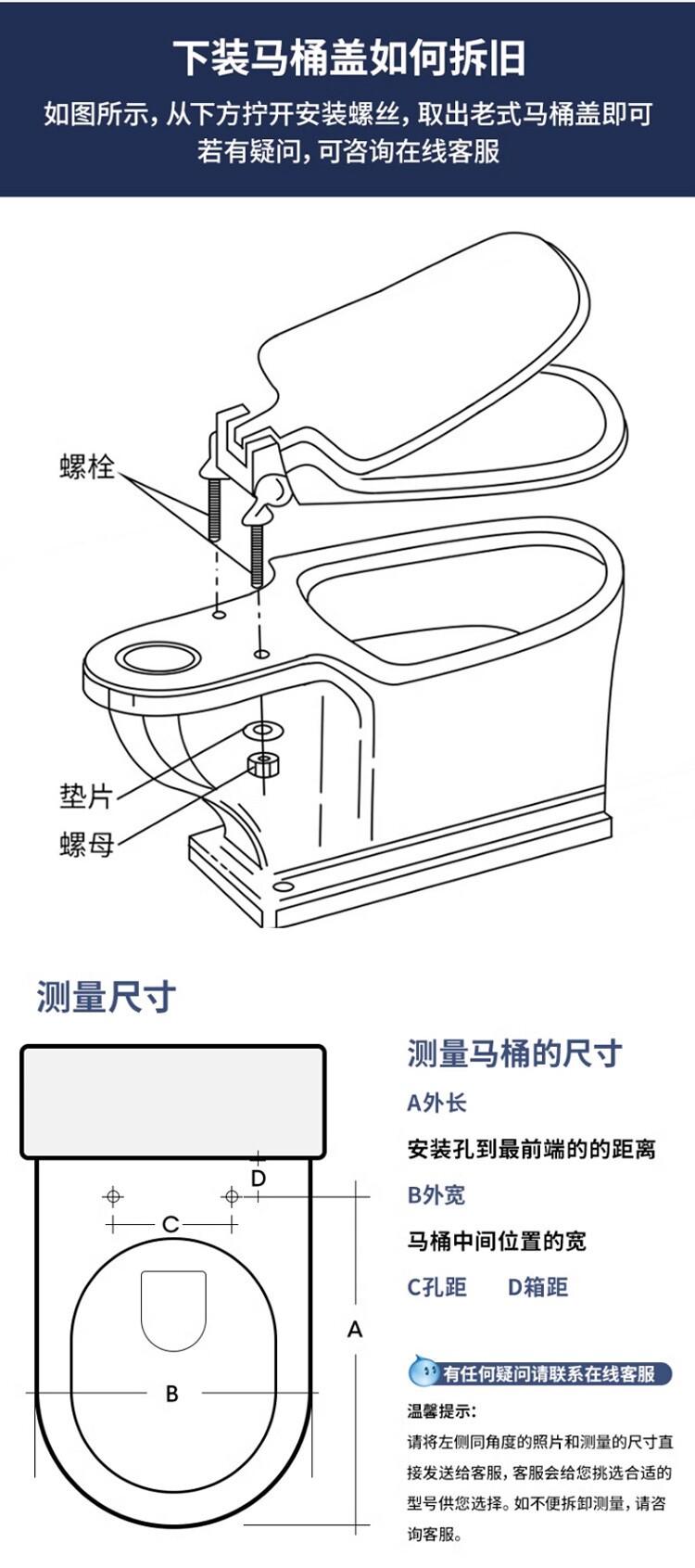 下装马桶盖如何拆旧

如图所示，从下方拧开安装螺丝，取出老式马桶盖即可
若有疑问，可咨询在线客服

螺栓

垫片

螺母

测量尺寸

D

C

A

B

测量马桶的尺寸

A外长

安装孔到最前端的的距离

B外宽

马桶中间位置的宽

C孔距 D箱距

有任何疑问请联系在线客服

温馨提示:

请将左侧同角度的照片和测量的尺寸直接发送给客服，客服会给您挑选合适的型号供您选择。如不便拆卸测量，请咨询客服。